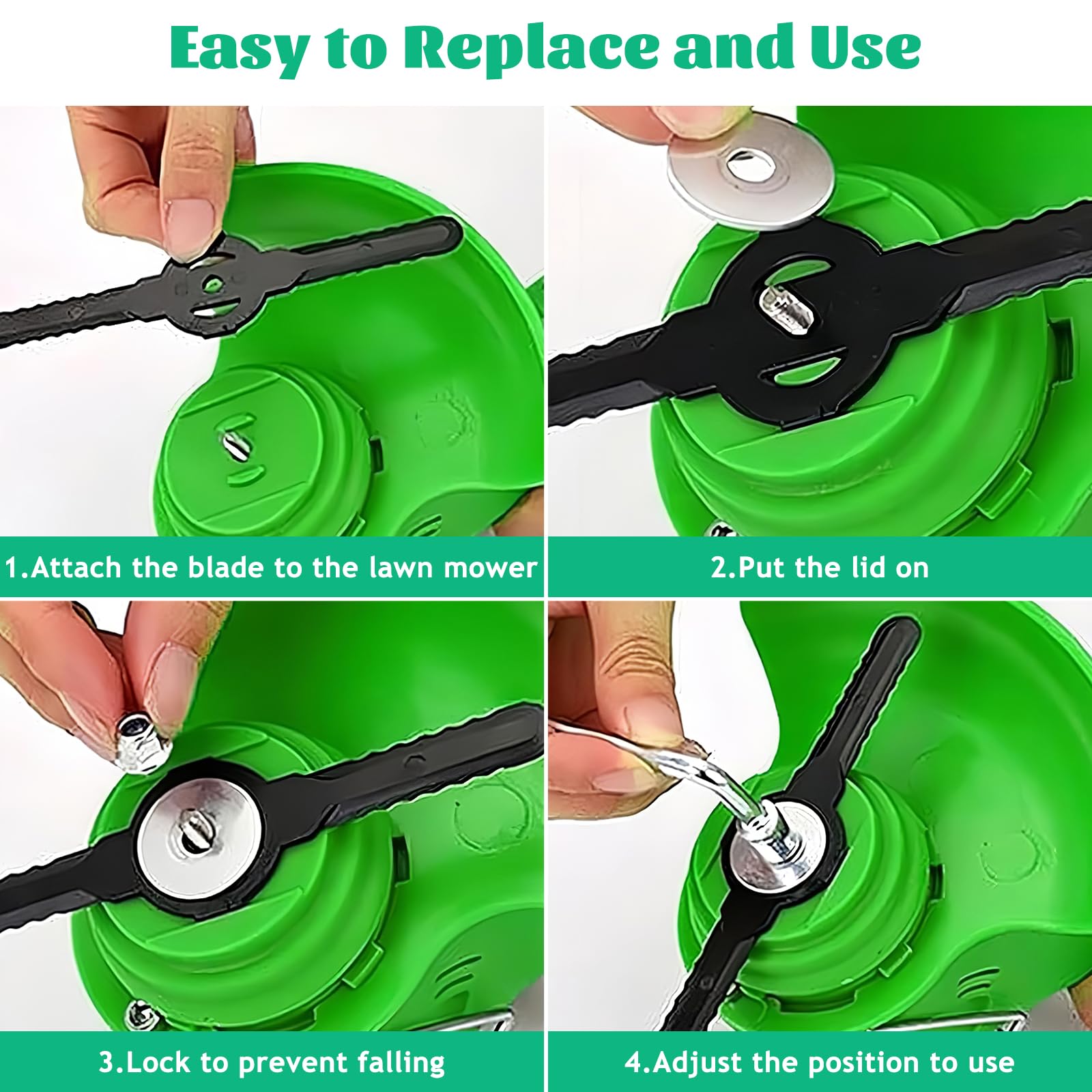 Easy to Replace and Use

1.Attach the blade to the lawn mower

2.Put the lid on

3.Lock to prevent falling

4.Adjust the position to use