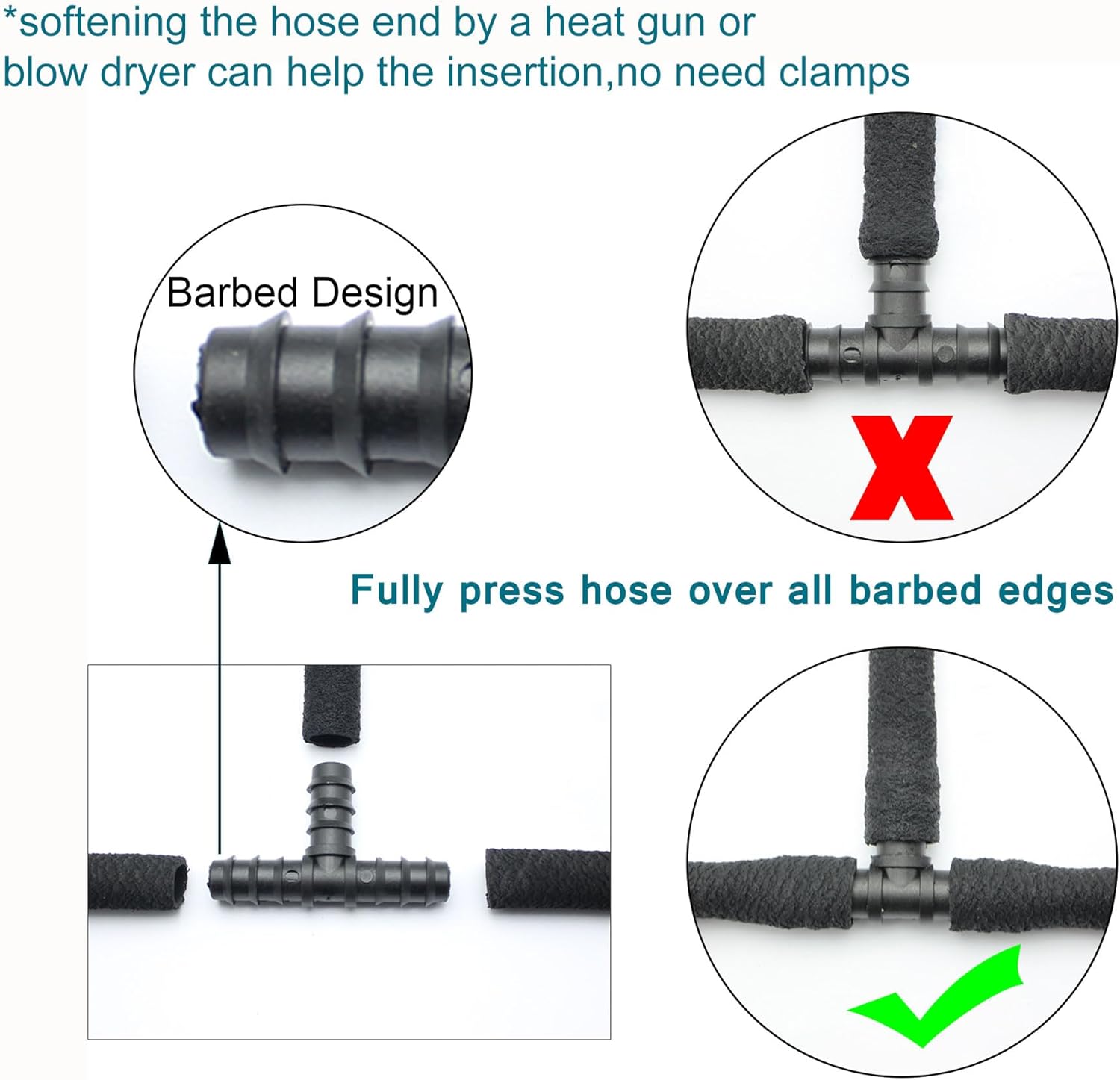 *softening the hose end by a heat gun or blow dryer can help the insertion,no need clamps

Barbed Design

Fully press hose over all barbed edges