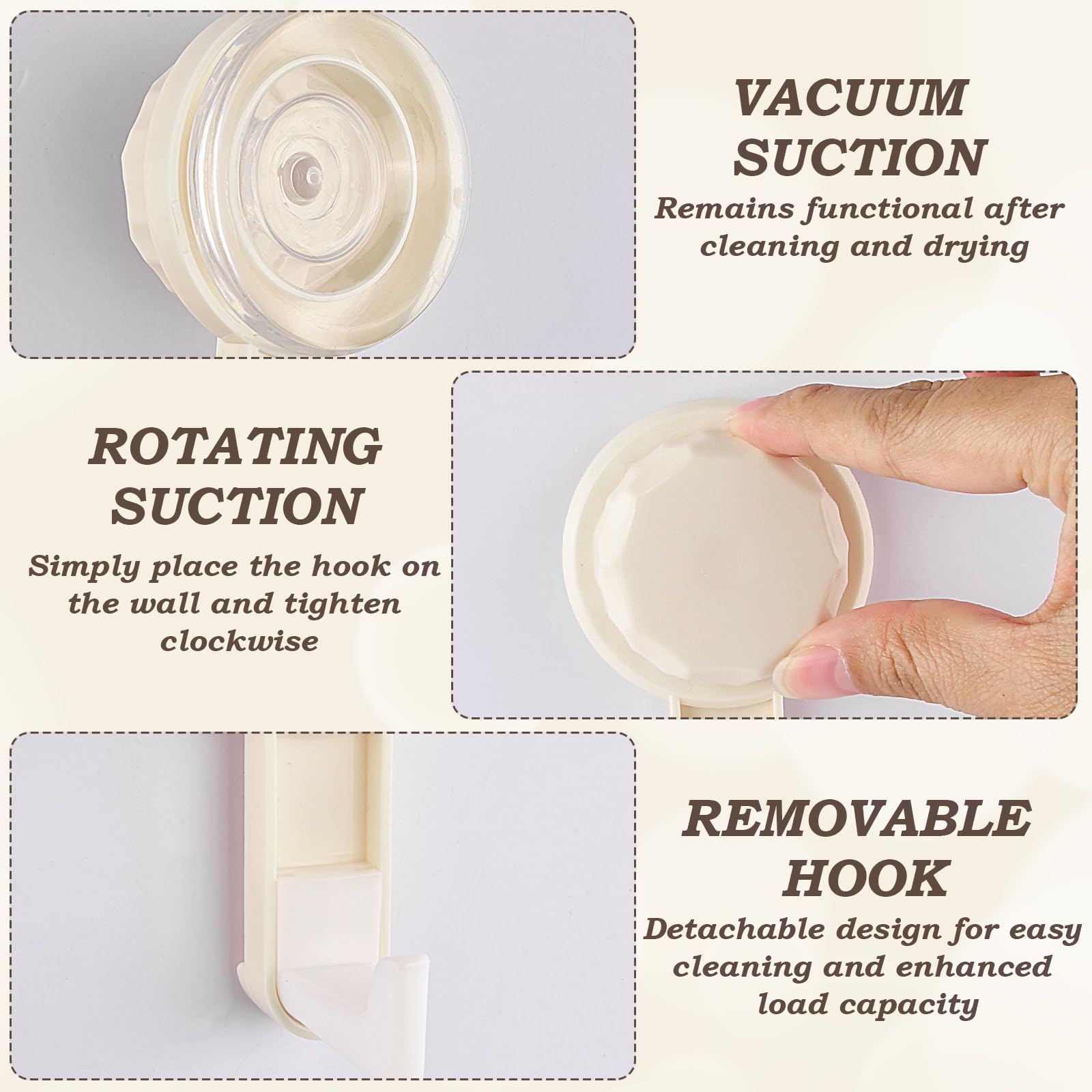 VACUUM SUCTION

Remains functional after cleaning and drying

ROTATING SUCTION

Simply place the hook on the wall and tighten clockwise

REMOVABLE HOOK

Detachable design for easy cleaning and enhanced load capacity