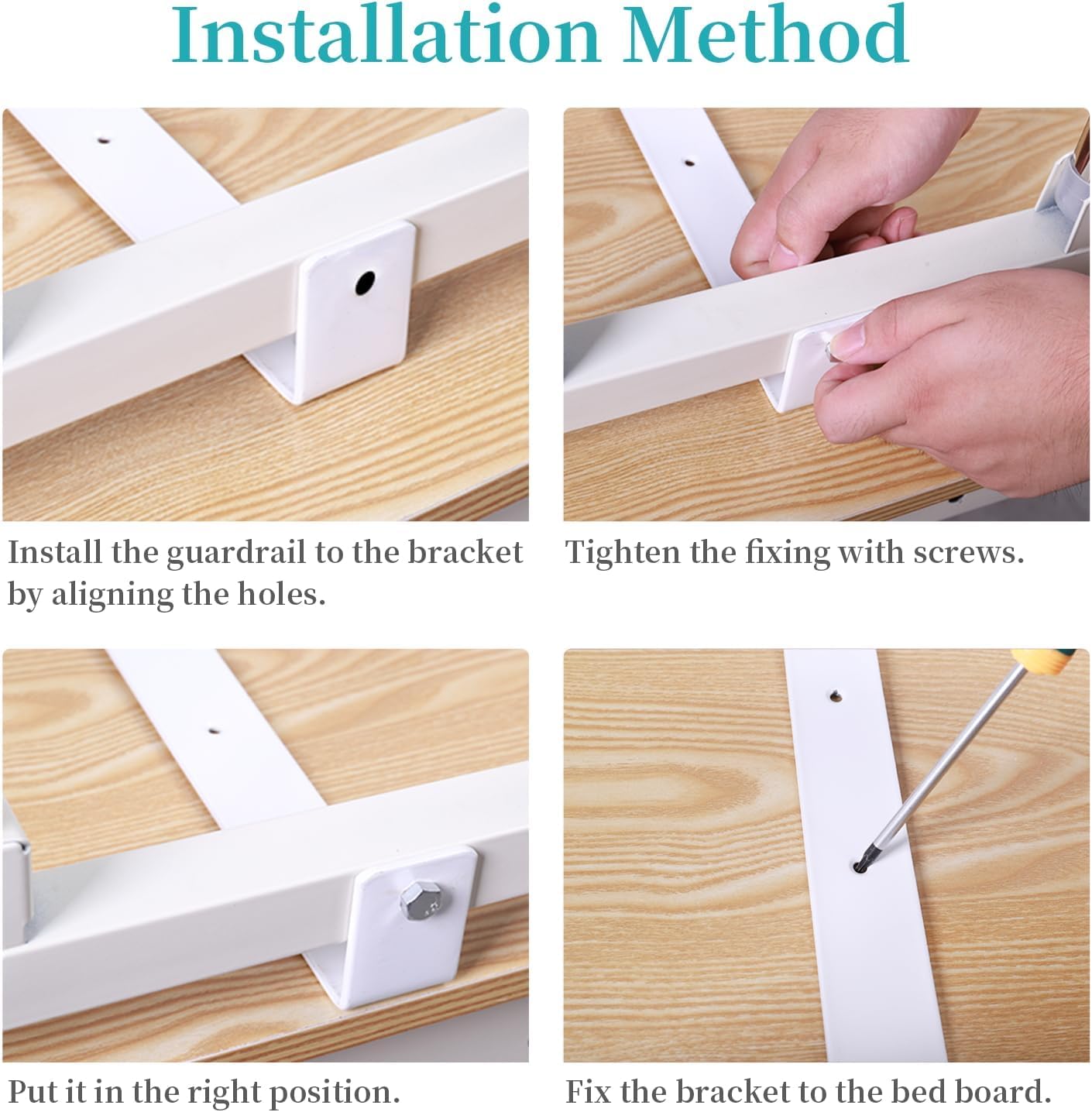 Installation Method

Install the guardrail to the bracket by aligning the holes.

Tighten the fixing with screws.

Put it in the right position.

Fix the bracket to the bed board.