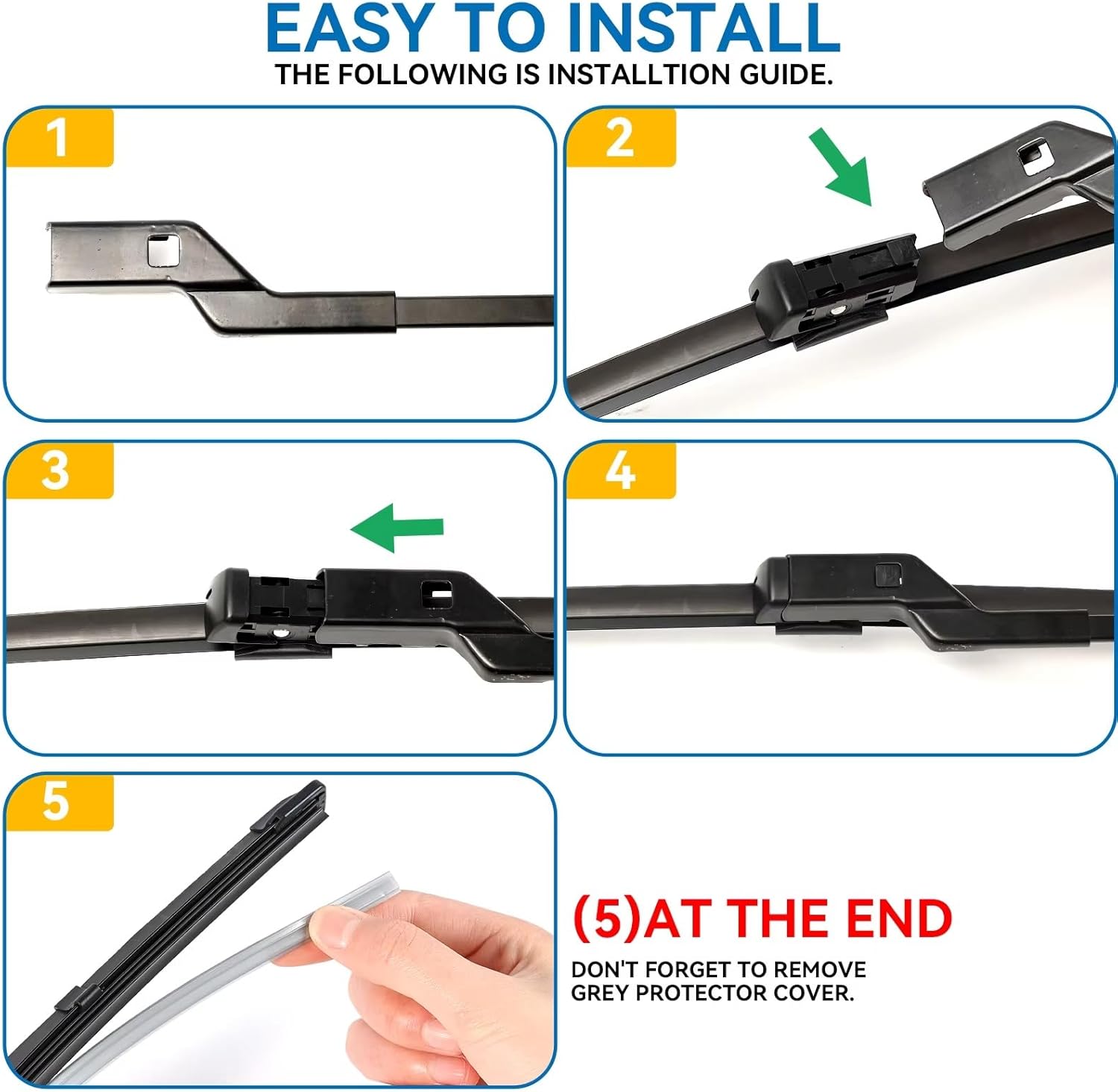 EASY TO INSTALL
THE FOLLOWING IS INSTALLTION GUIDE.

1

2

3

4

5

(5)AT THE END
DON'T FORGET TO REMOVE GREY PROTECTOR COVER.