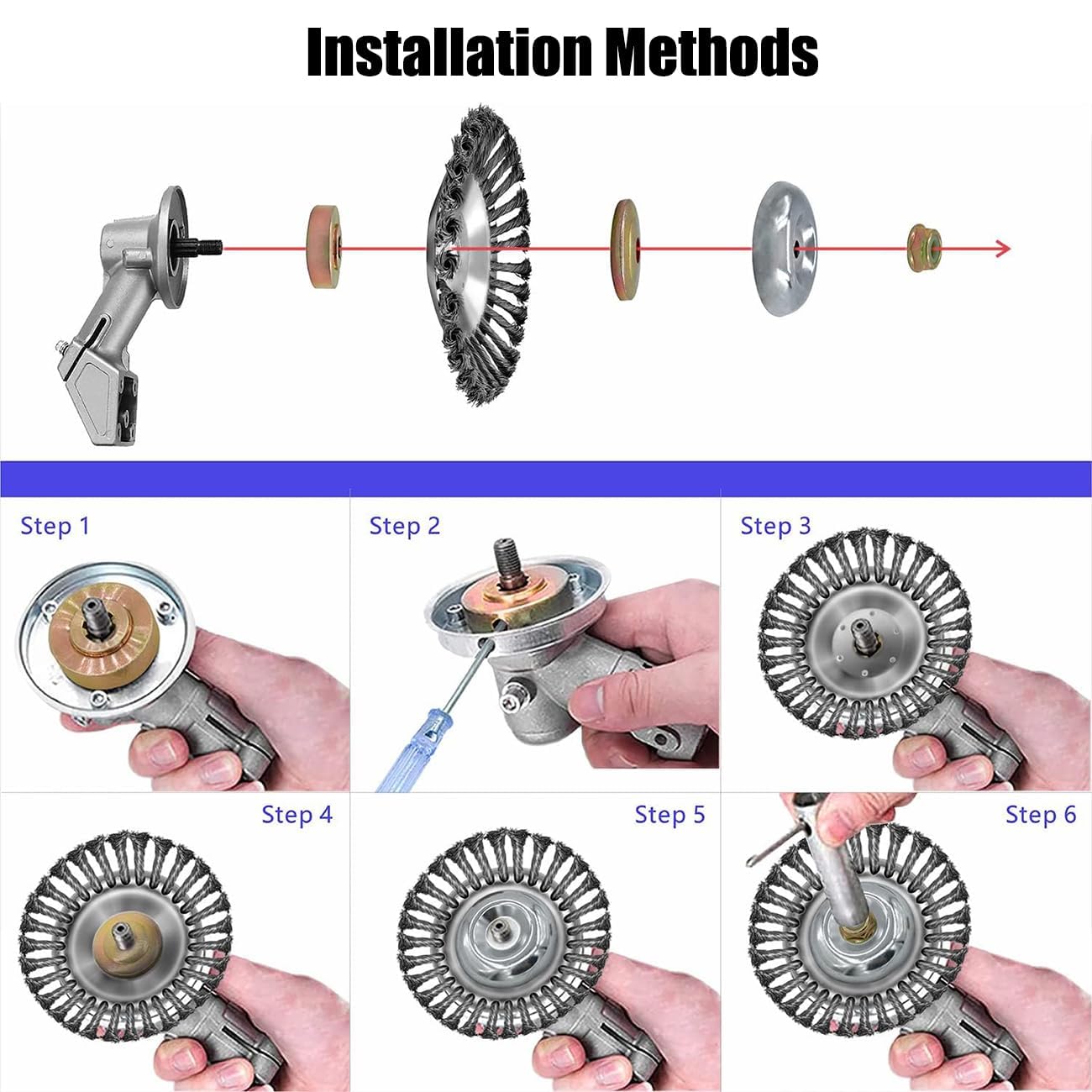 Installation Methods

Step 1

Step 2

Step 3

Step 4

Step 5

Step 6