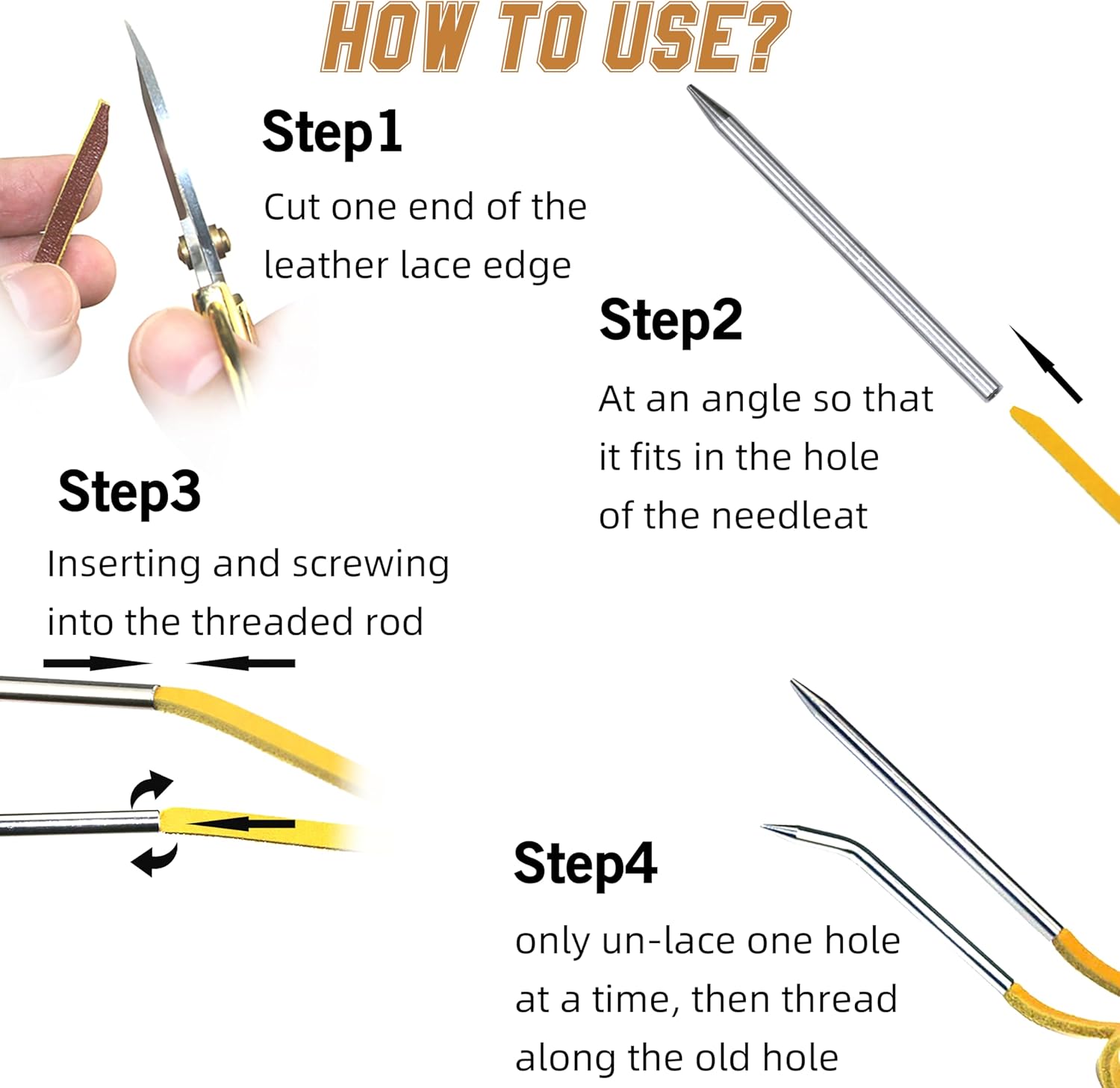 HOW TO USE?

Step1

Cut one end of the leather lace edge

Step2

At an angle so that it fits in the hole of the needleat

Step3

Inserting and screwing into the threaded rod

Step4

only un-lace one hole at a time, then thread along the old hole