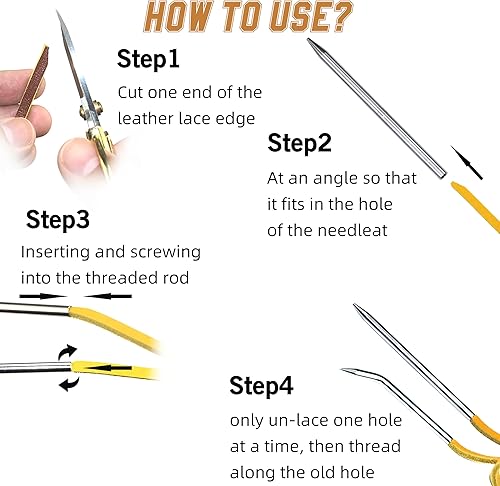 HOW TO USE?

Step1
Cut one end of the leather lace edge

Step2
At an angle so that it fits in the hole of the needleat

Step3
Inserting and screwing into the threaded rod

Step4
only un-lace one hole at a time, then thread along the old hole