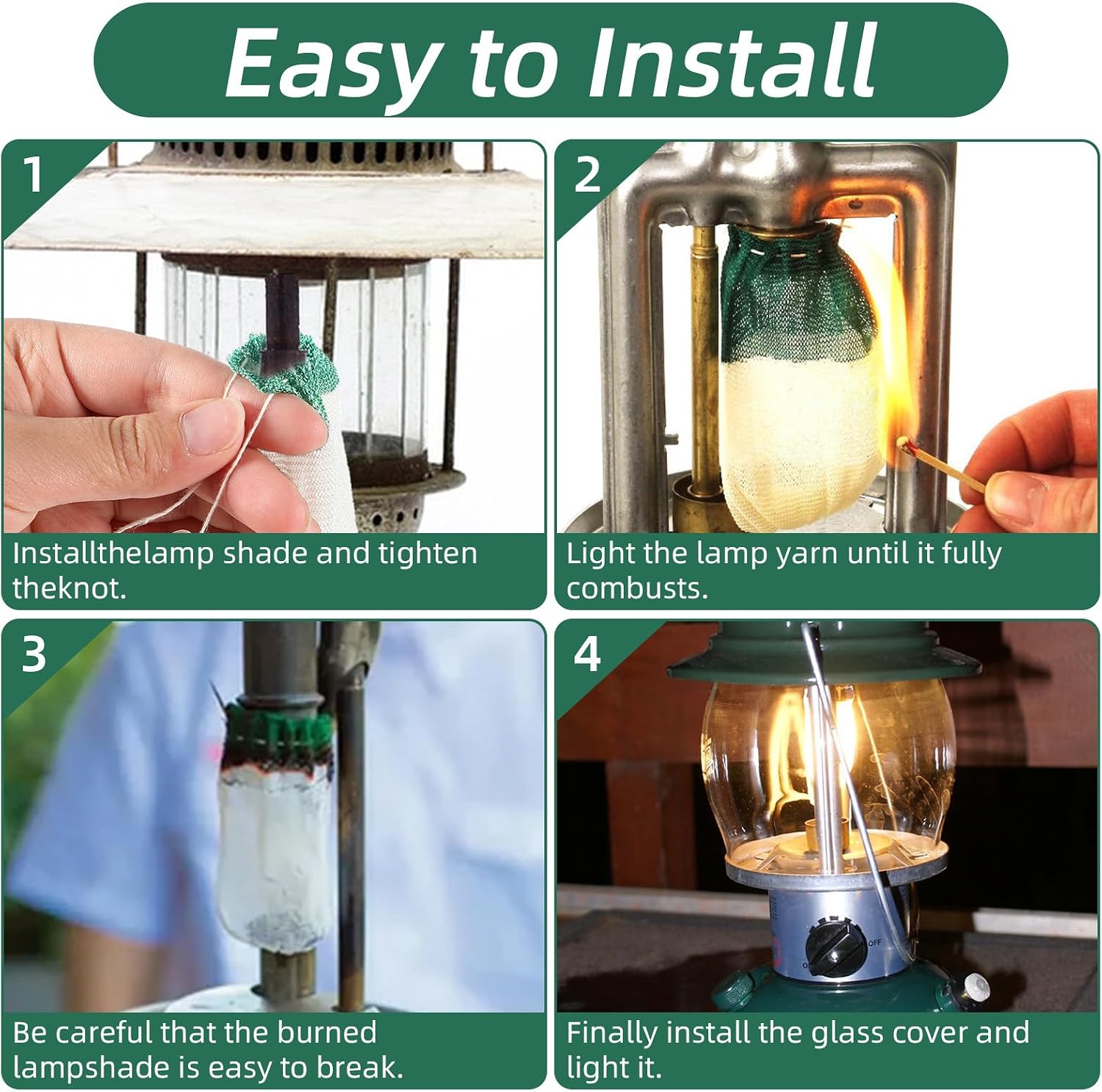 Easy to Install

1

Installthelamp shade and tighten theknot.

2

Light the lamp yarn until it fully combusts.

3

Be careful that the burned lampshade is easy to break.

4

OFF

Finally install the glass cover and light it.