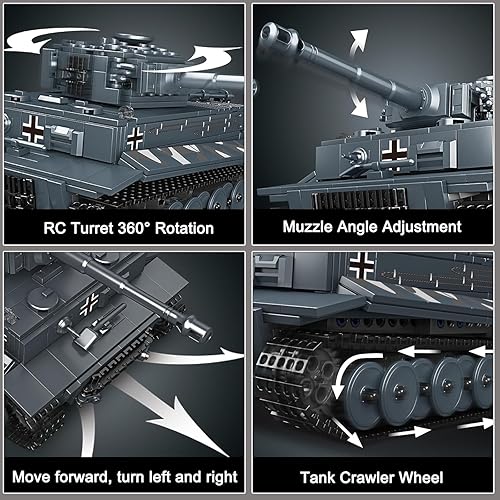 RC Turret 360° Rotation

Muzzle Angle Adjustment

Move forward, turn left and right

Tank Crawler Wheel