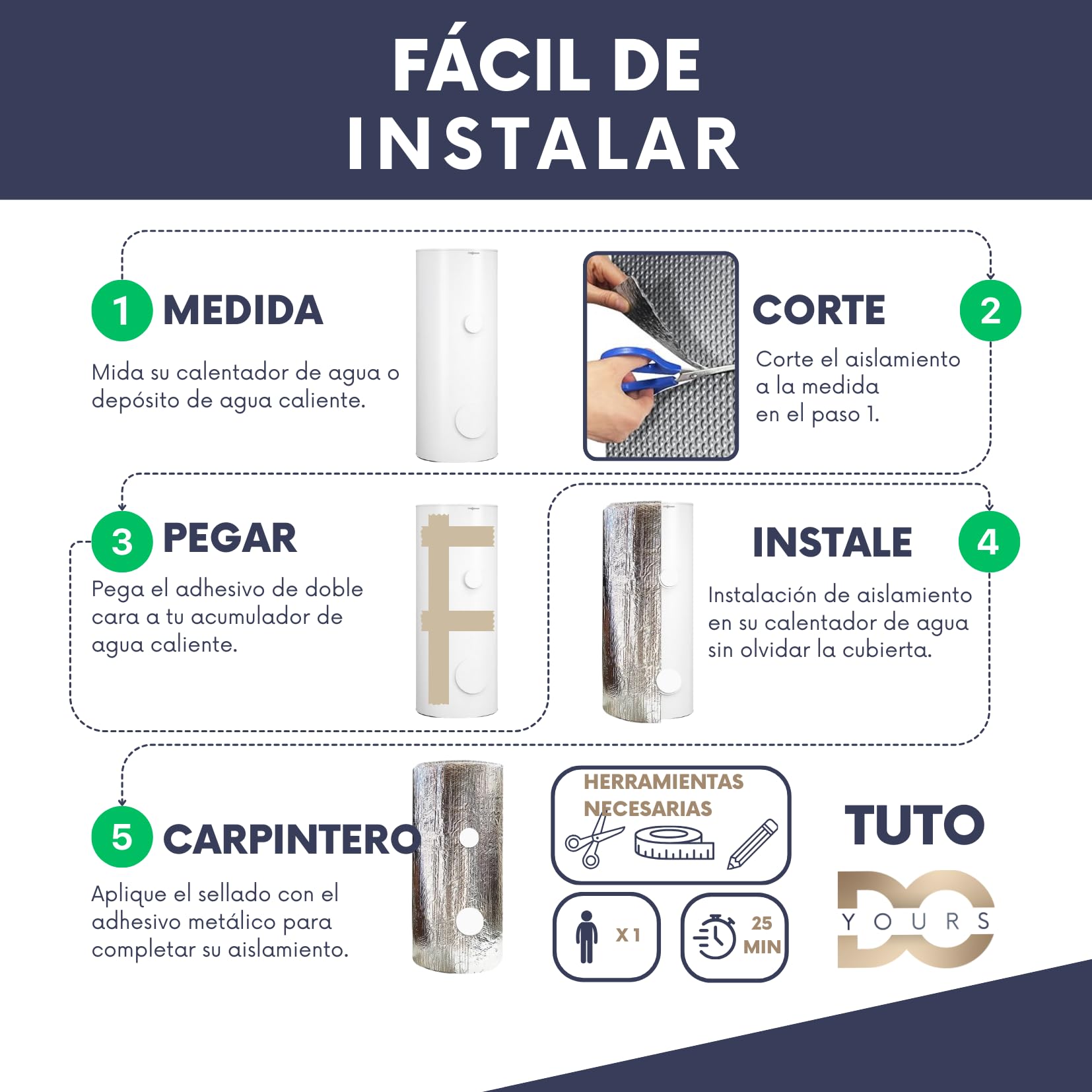 FÁCIL DE INSTALAR

1 MEDIDA

Mida su calentador de agua o depósito de agua caliente.

CORTE 2

Corte el aislamiento a la medida en el paso 1.

3 PEGAR

Pega el adhesivo de doble cara a tu acumulador de agua caliente.

INSTALE 4

Instalación de aislamiento en su calentador de agua sin olvidar la cubierta.

5 CARPINTERO

Aplique el sellado con el adhesivo metálico para completar su aislamiento.

HERRAMIENTAS NECESARIAS

X 1

25 MIN

TUTO

DO YOURS