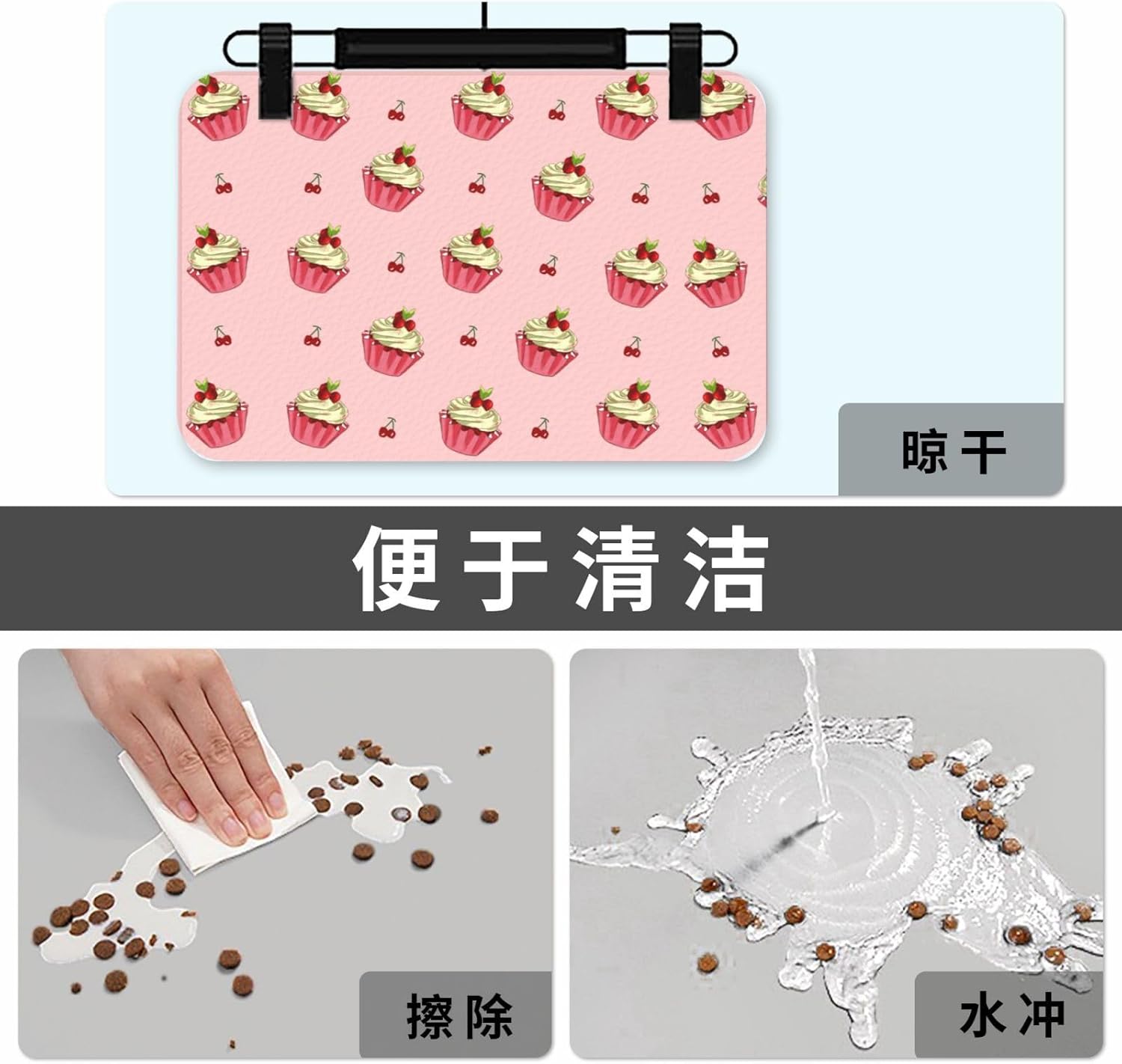 晾干

便于清洁

擦除

水冲