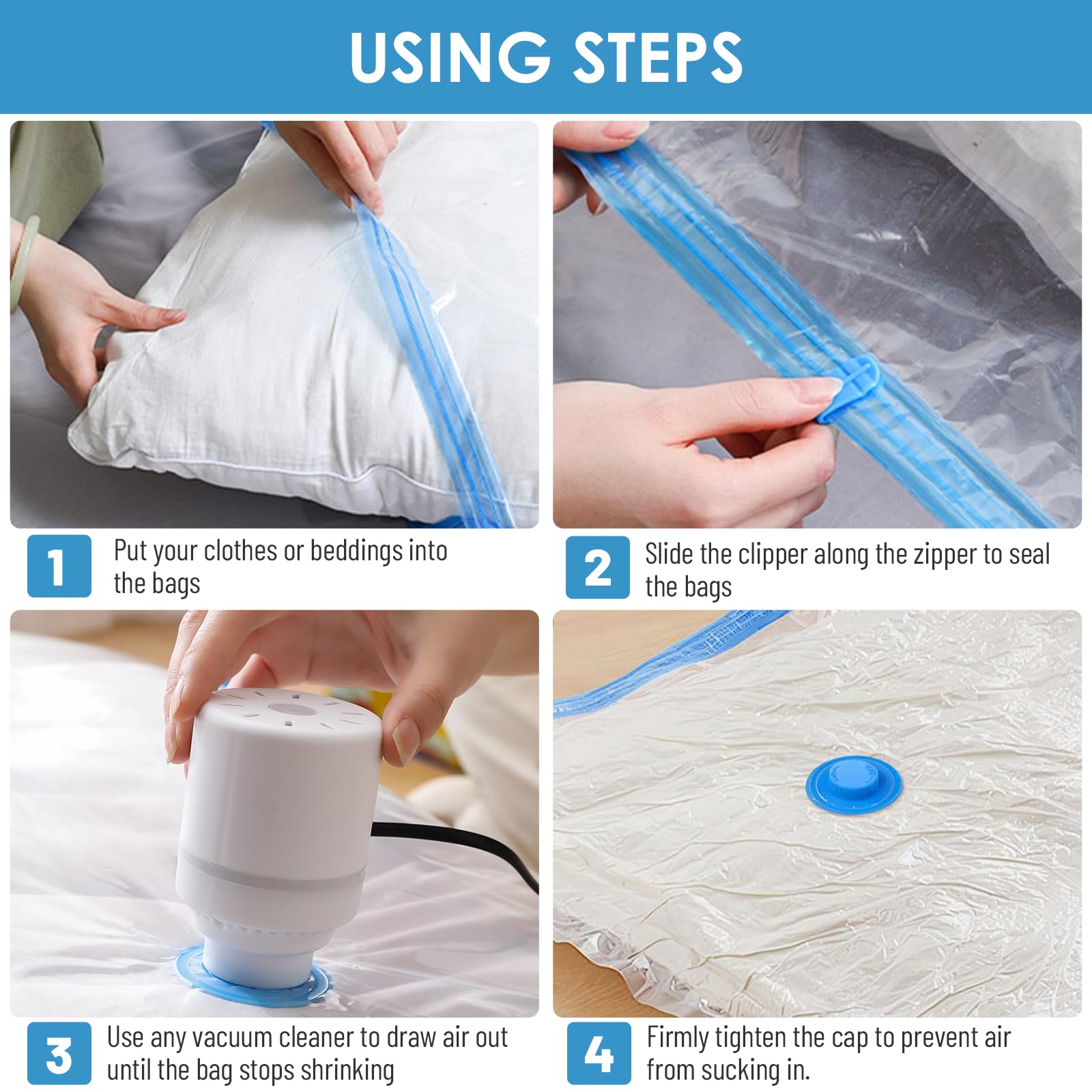 USING STEPS

1 Put your clothes or beddings into the bags

2 Slide the clipper along the zipper to seal the bags

3 Use any vacuum cleaner to draw air out until the bag stops shrinking

4 Firmly tighten the cap to prevent air from sucking in.