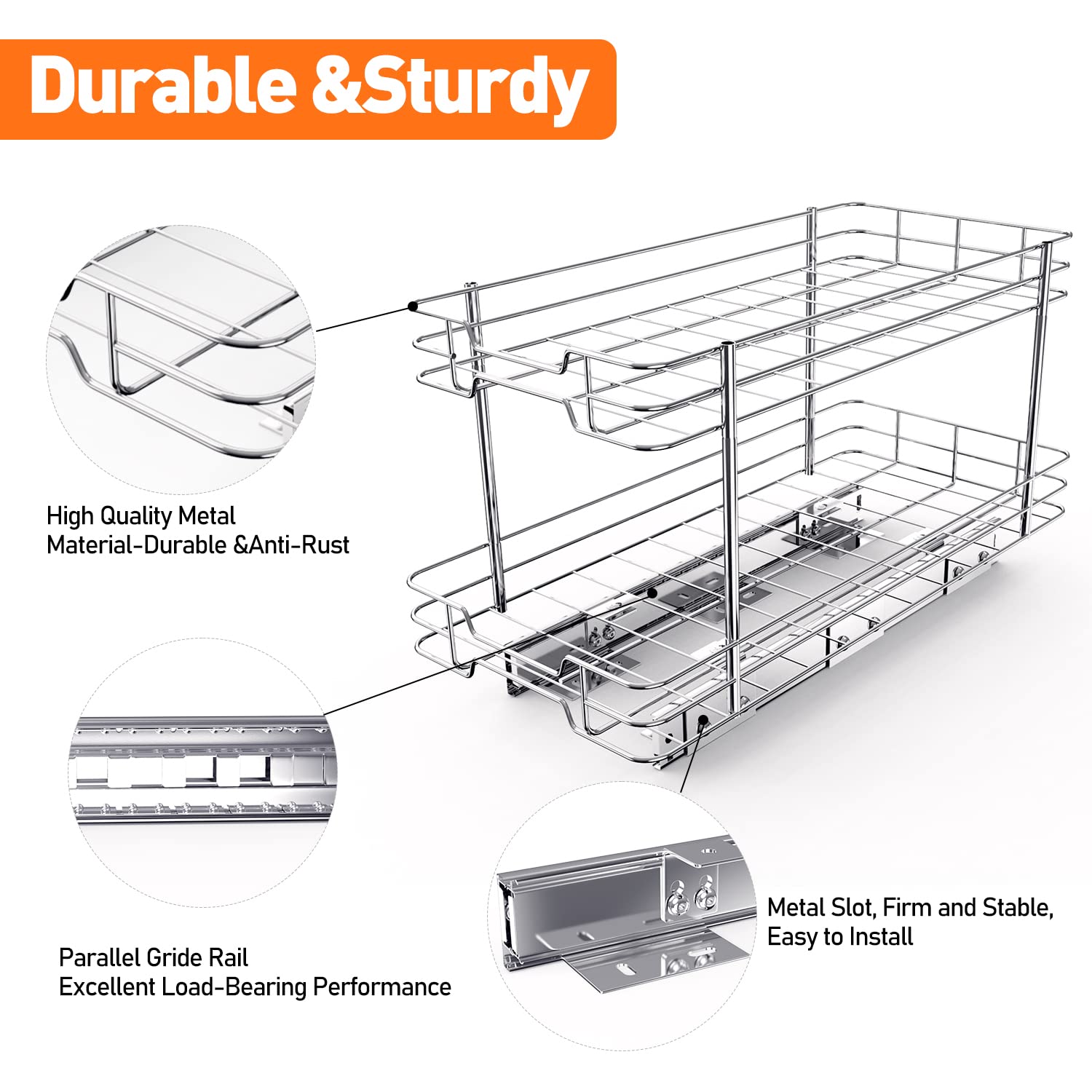 Durable &Sturdy

High Quality Metal
Material-Durable &Anti-Rust

Parallel Gride Rail
Excellent Load-Bearing Performance

Metal Slot, Firm and Stable,
Easy to Install