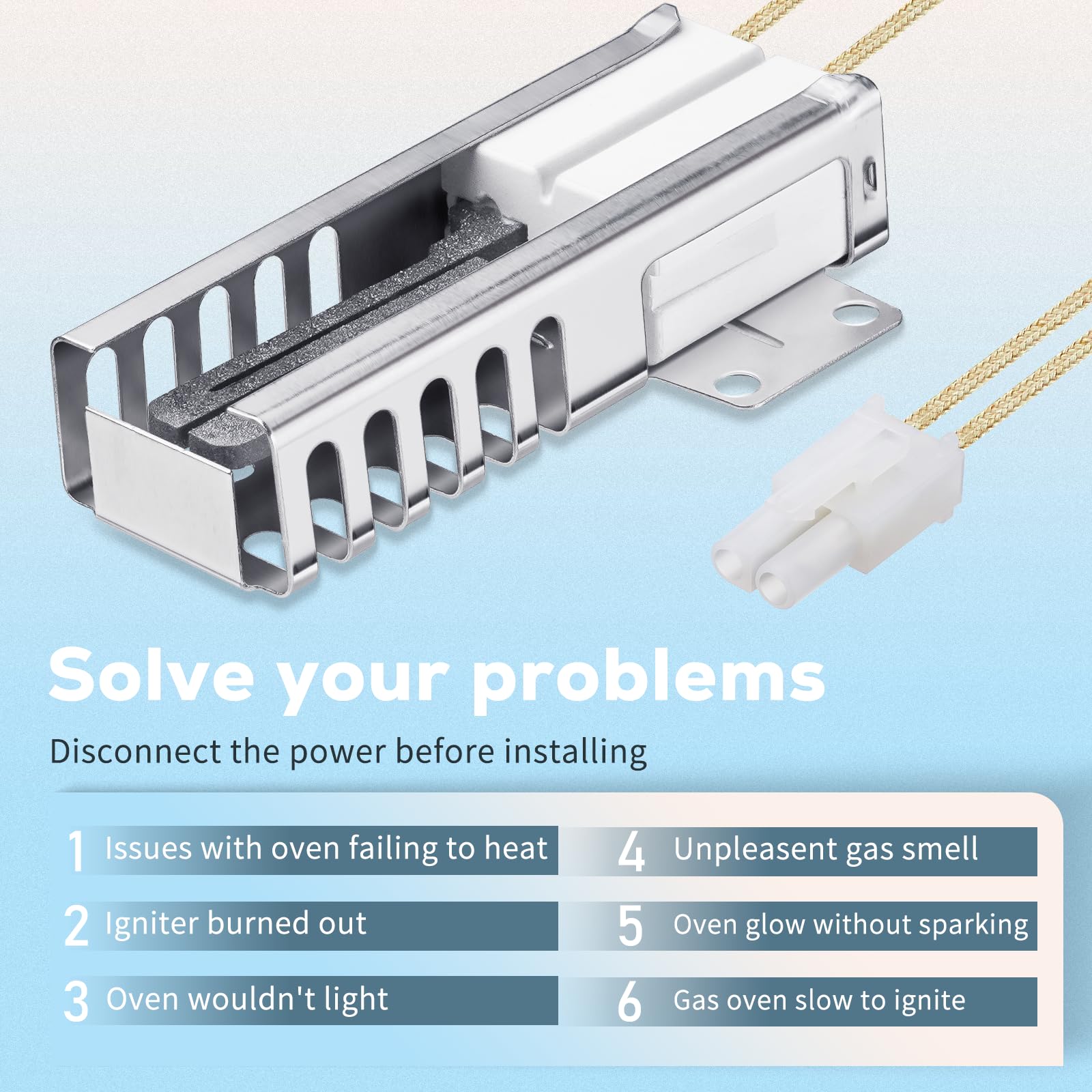 Solve your problems

Disconnect the power before installing

1 Issues with oven failing to heat

2 Igniter burned out

3 Oven wouldn't light

4 Unpleasent gas smell

5 Oven glow without sparking

6 Gas oven slow to ignite