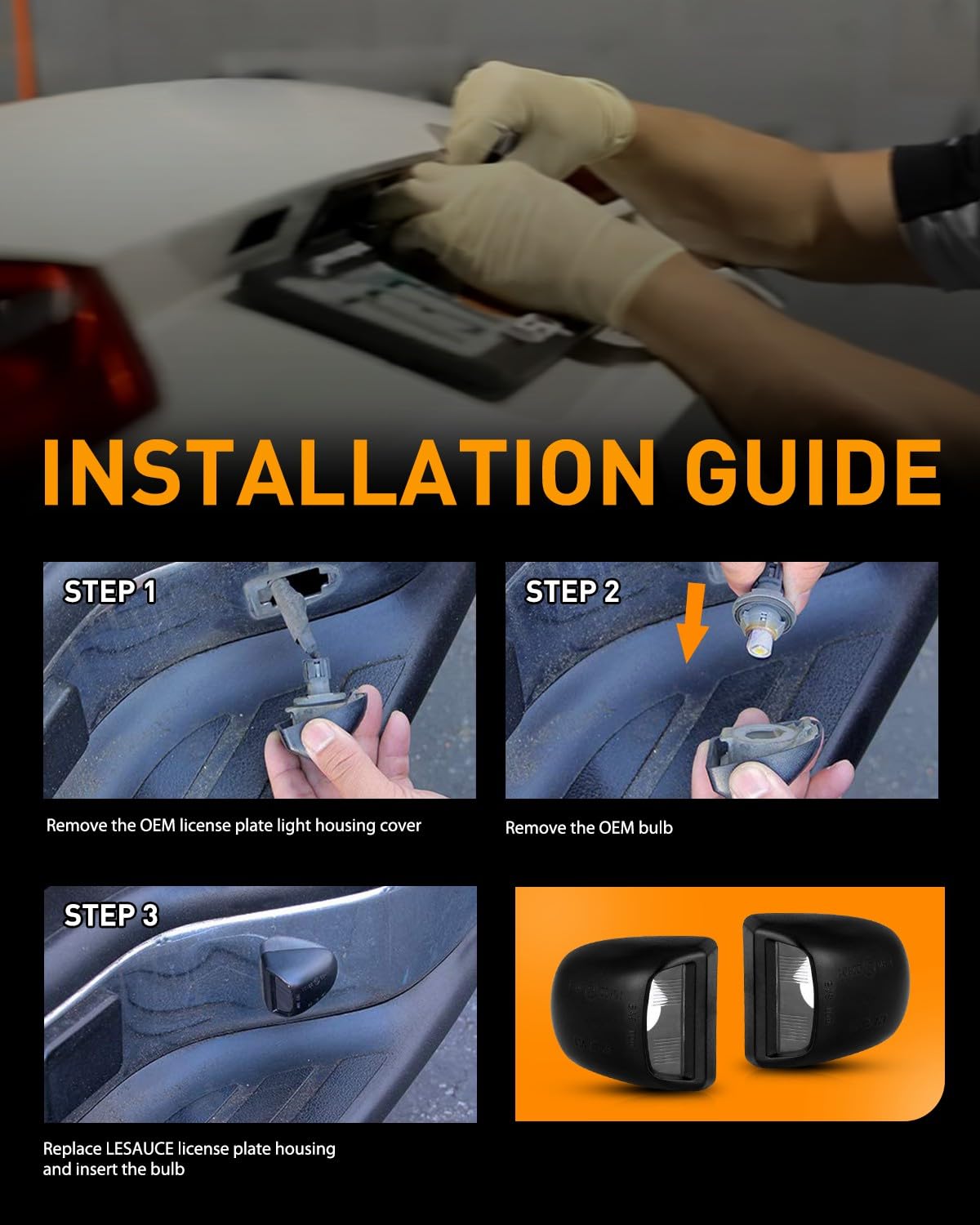 INSTALLATION GUIDE

STEP 1

Remove the OEM license plate light housing cover

STEP 2

Remove the OEM bulb

STEP 3

Replace LESAUCE license plate housing and insert the bulb