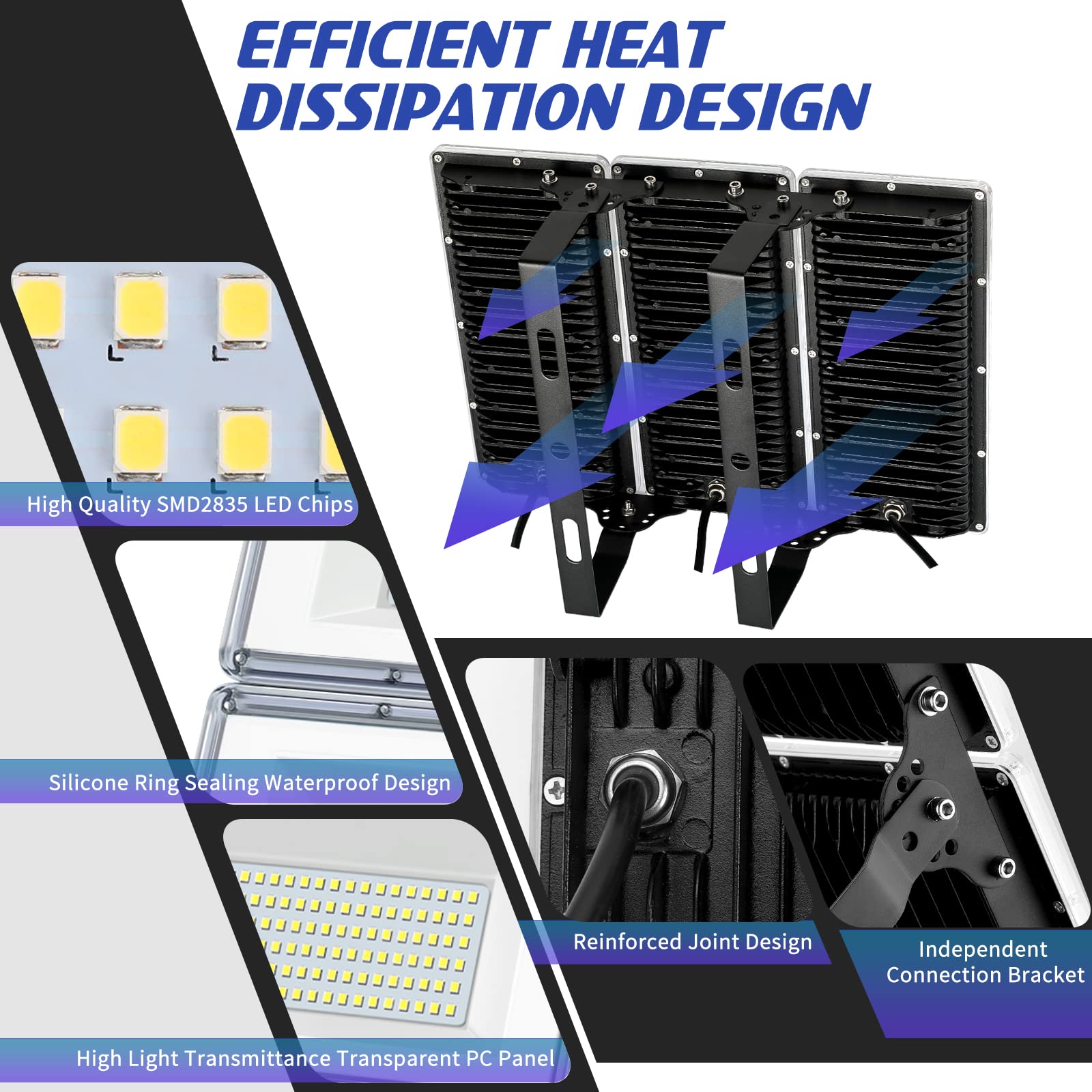 EFFICIENT HEAT DISSIPATION DESIGN

High Quality SMD2835 LED Chips

Silicone Ring Sealing Waterproof Design

High Light Transmittance Transparent PC Panel

Reinforced Joint Design

Independent Connection Bracket