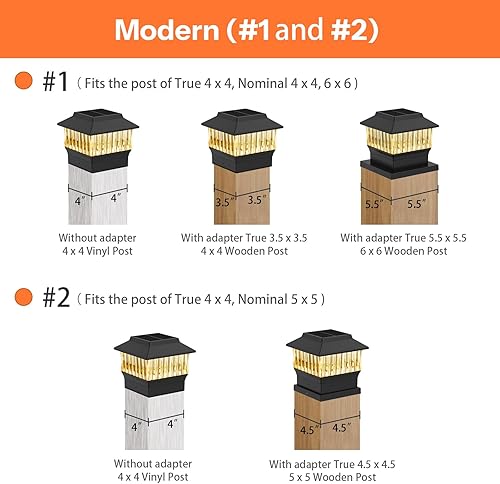 Modern (#1 and #2)

#1 ( Fits the post of True 4 x 4, Nominal 4 x 4, 6 x 6 )

4" 4"

Without adapter
4 x 4 Vinyl Post

3.5" 3.5"

With adapter True 3.5 x 3.5
4 x 4 Wooden Post

5.5" 5.5"

With adapter True 5.5 x 5.5
6 x 6 Wooden Post

#2 ( Fits the post of True 4 x 4, Nominal 5 x 5 )

4" 4"

Without adapter
4 x 4 Vinyl Post

4.5" 4.5"

With adapter True 4.5 x 4.5
5 x 5 Wooden Post