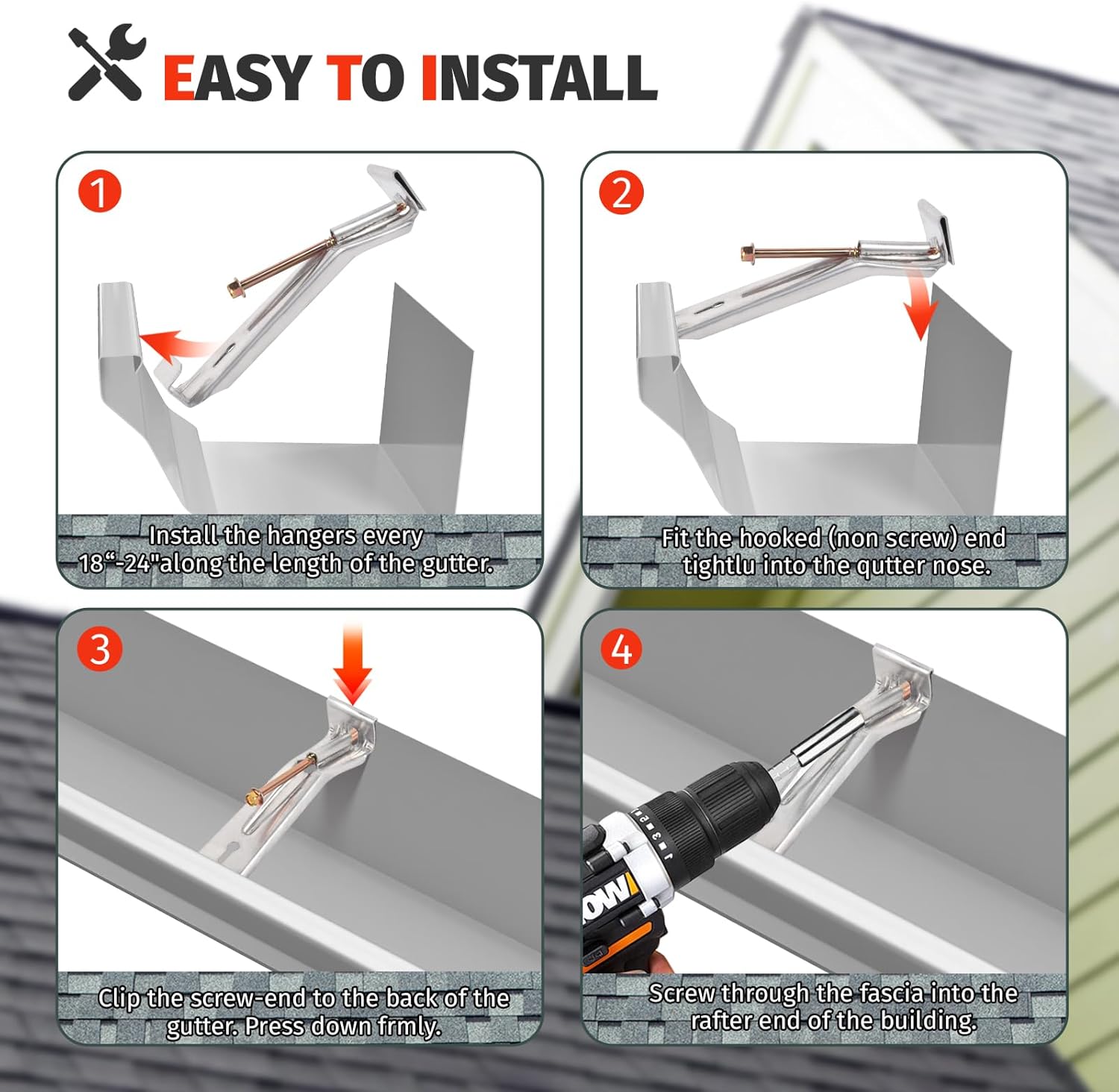 EASY TO INSTALL

1

Install the hangers every 18“-24"along the length of the gutter.

2

Fit the hooked (non screw) end tightlu into the qutter nose.

3

Clip the screw-end to the back of the gutter. Press down frmly.

4

Screw through the fascia into the rafter end of the building.