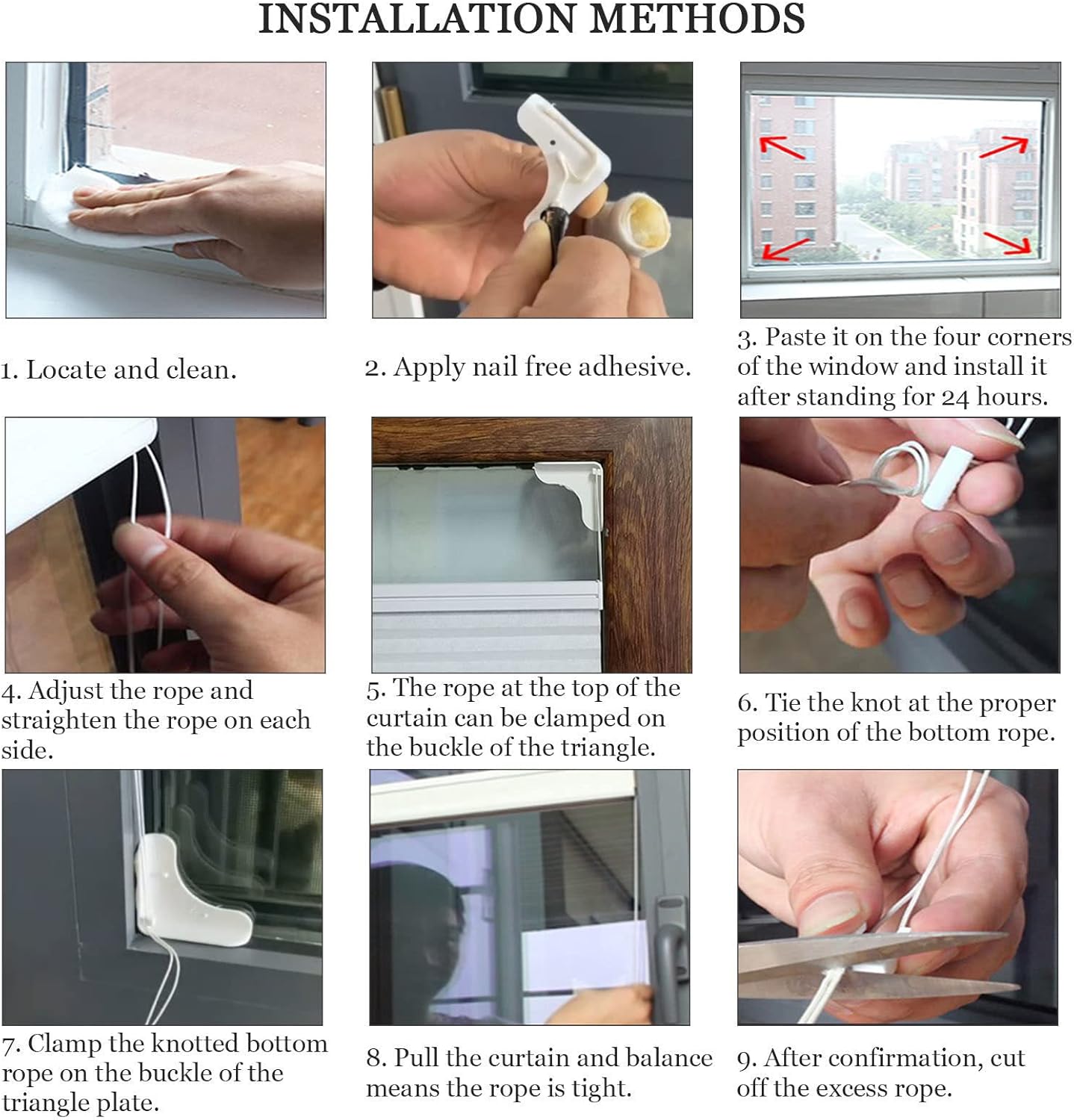 INSTALLATION METHODS

1. Locate and clean.

2. Apply nail free adhesive.

3. Paste it on the four corners of the window and install it after standing for 24 hours.

4. Adjust the rope and straighten the rope on each side.

5. The rope at the top of the curtain can be clamped on the buckle of the triangle.

6. Tie the knot at the proper position of the bottom rope.

7. Clamp the knotted bottom rope on the buckle of the triangle plate.

8. Pull the curtain and balance means the rope is tight.

9. After confirmation, cut off the excess rope.