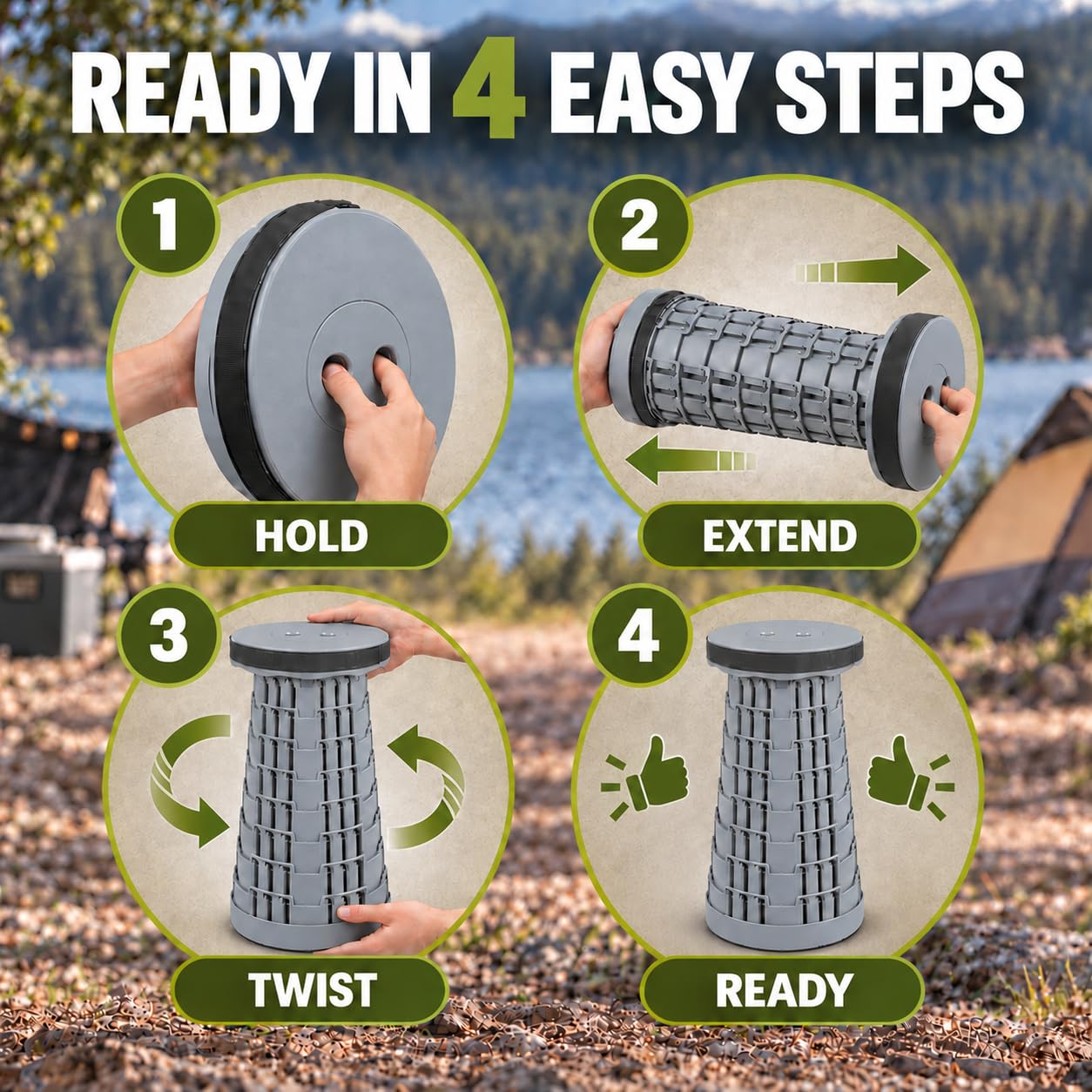 READY IN 4 EASY STEPS

1
HOLD

2
EXTEND

3
TWIST

4
READY