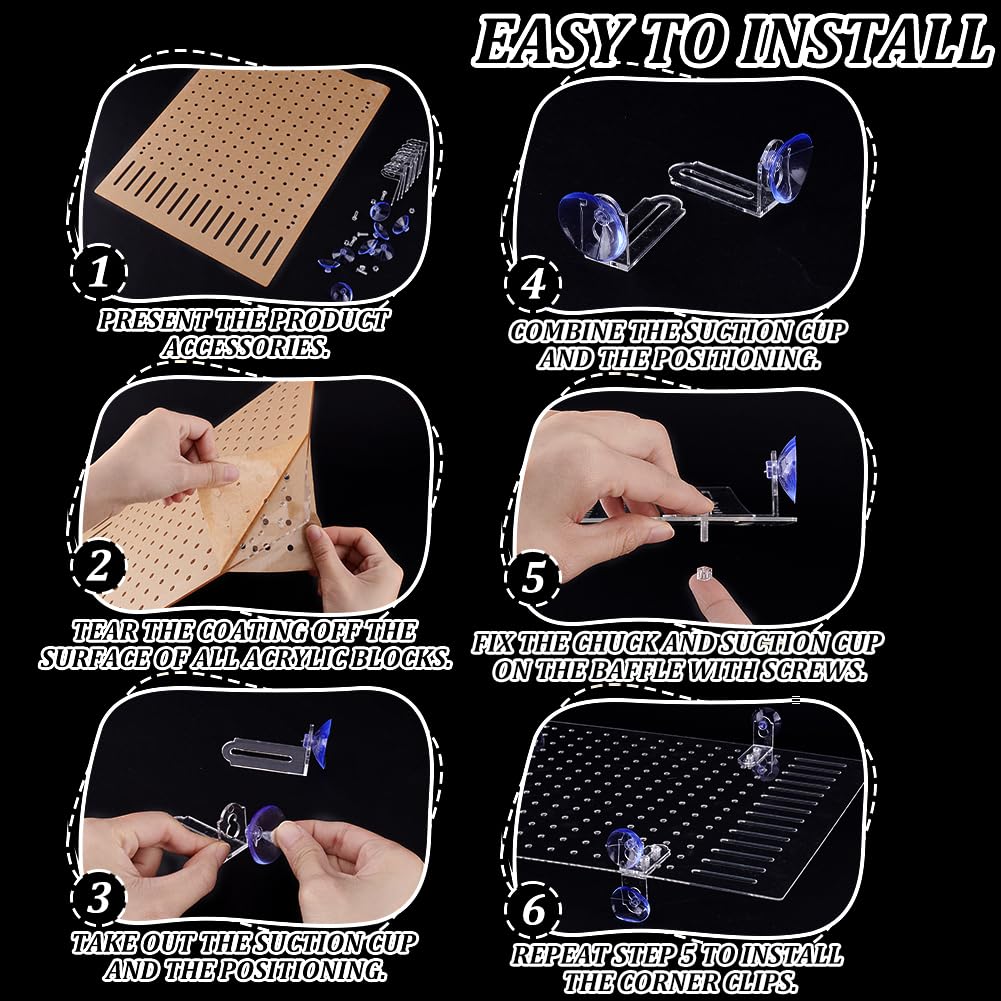 EASY TO INSTALL

1
PRESENT THE PRODUCT ACCESSORIES.

2
TEAR THE COATING OFF THE SURFACE OF ALL ACRYLIC BLOCKS.

3
TAKE OUT THE SUCTION CUP AND THE POSITIONING.

4
COMBINE THE SUCTION CUP AND THE POSITIONING.

5
FIX THE CHUCK AND SUCTION CUP ON THE BAFFLE WITH SCREWS.

6
REPEAT STEP 5 TO INSTALL THE CORNER CLIPS.