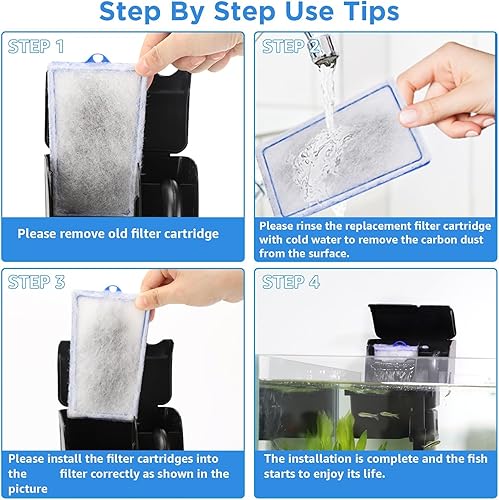 Step By Step Use Tips

STEP 1

Please remove old filter cartridge

STEP 2

Please rinse the replacement filter cartridge with cold water to remove the carbon dust from the surface.

STEP 3

Please install the filter cartridges into the filter correctly as shown in the picture

STEP 4

The installation is complete and the fish starts to enjoy its life.