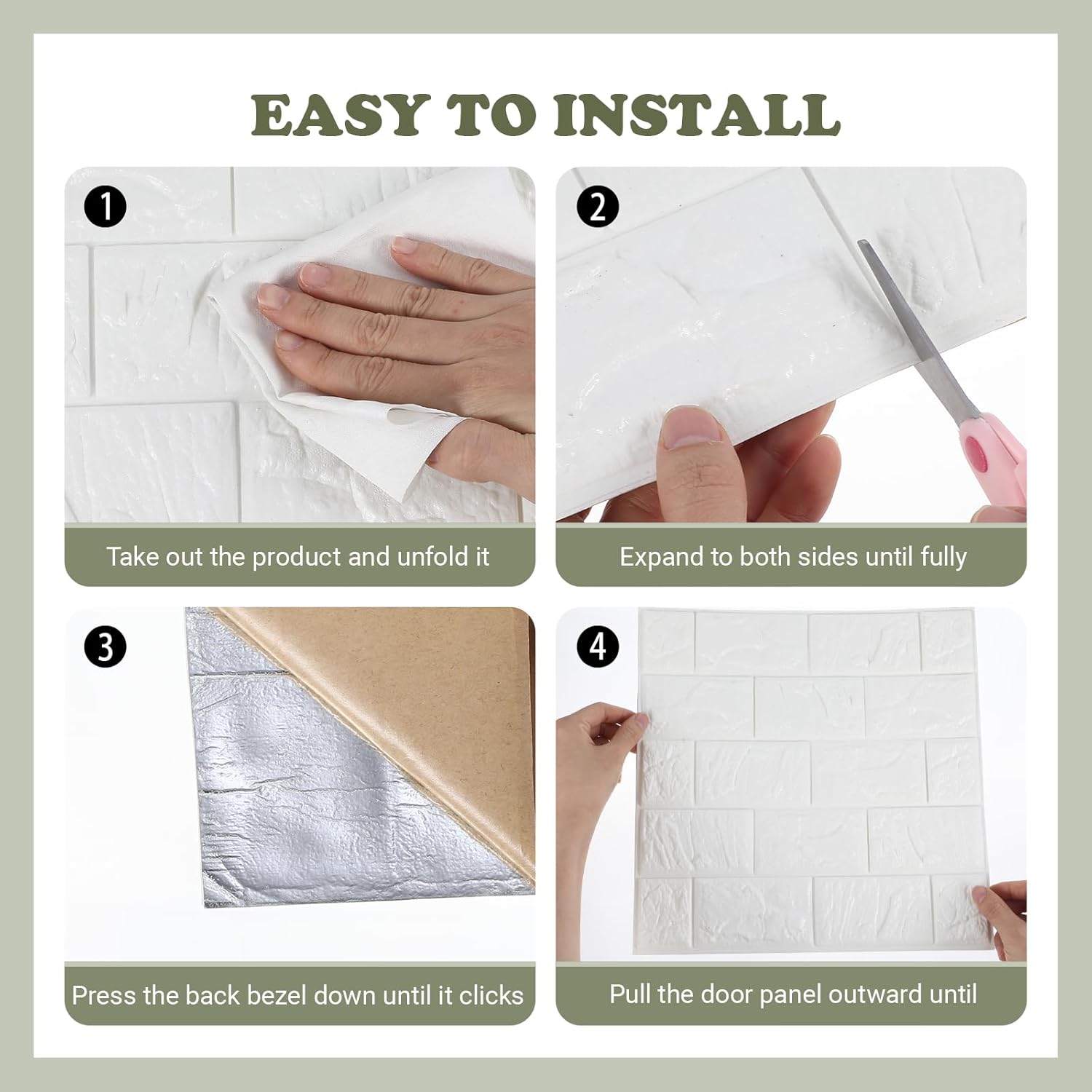 EASY TO INSTALL

1

Take out the product and unfold it

2

Expand to both sides until fully

3

Press the back bezel down until it clicks

4

Pull the door panel outward until