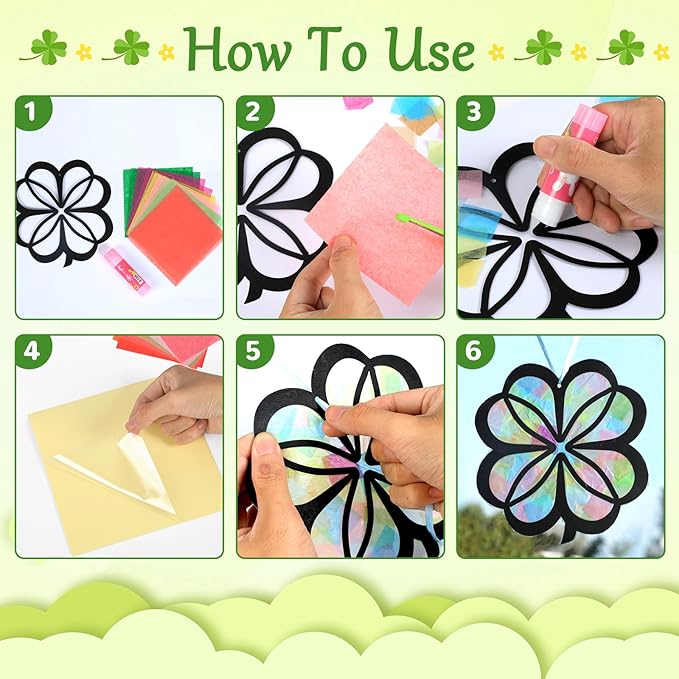 How To Use

1

2

3

4

5

6