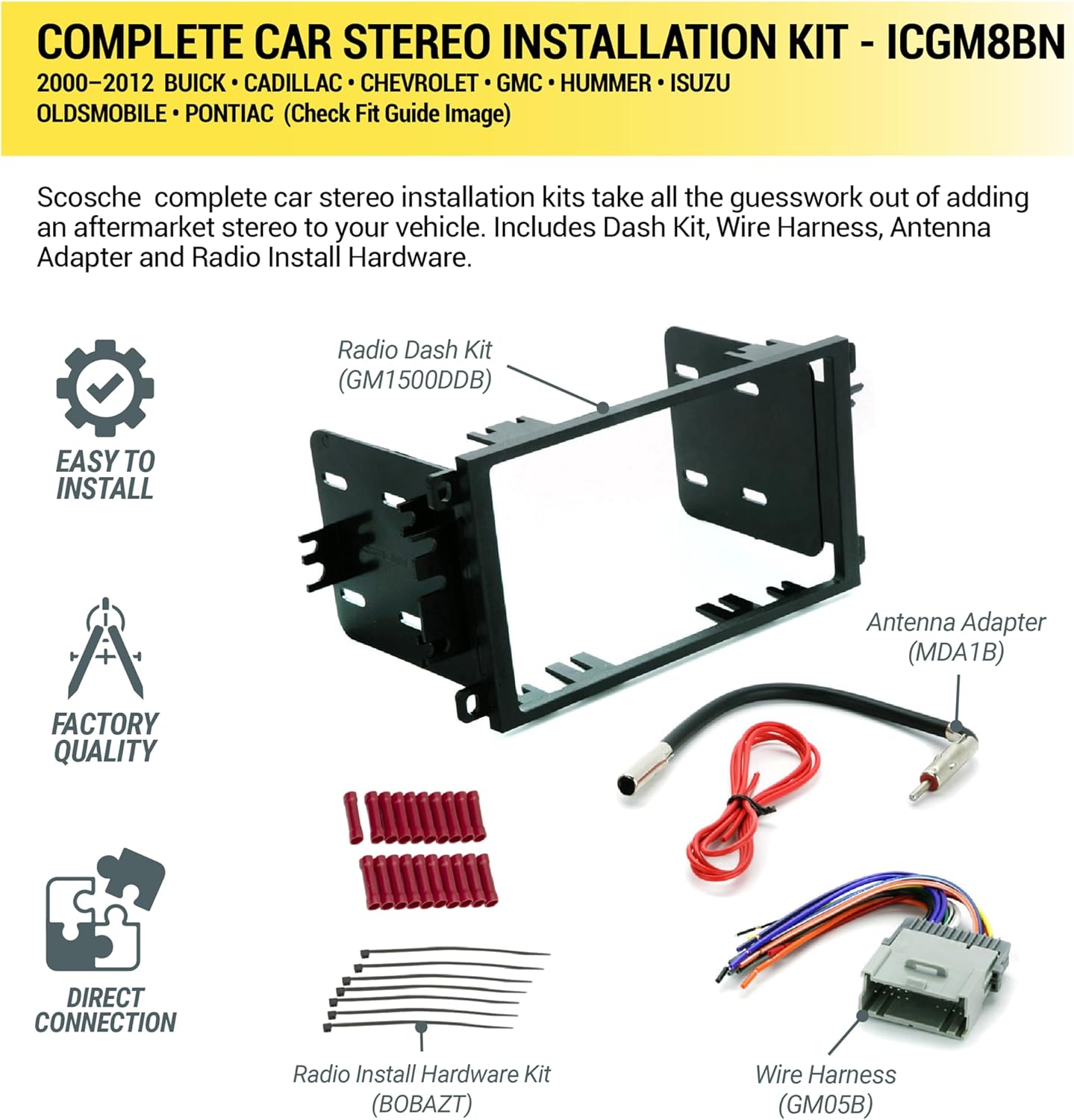 COMPLETE CAR STEREO INSTALLATION KIT - ICGM8BN
2000–2012 BUICK • CADILLAC • CHEVROLET • GMC • HUMMER • ISUZU OLDSMOBILE • PONTIAC (Check Fit Guide Image)

Scosche complete car stereo installation kits take all the guesswork out of adding an aftermarket stereo to your vehicle. Includes Dash Kit, Wire Harness, Antenna Adapter and Radio Install Hardware.

EASY TO INSTALL

FACTORY QUALITY

DIRECT CONNECTION

Radio Dash Kit (GM1500DDB)

Antenna Adapter (MDA1B)

Radio Install Hardware Kit (BOBAZT)

Wire Harness (GM05B)