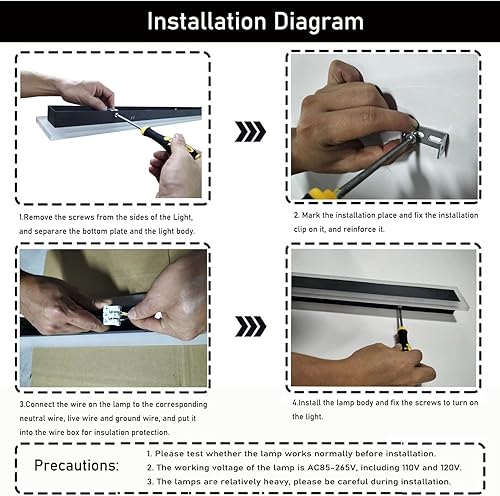 Installation Diagram

1.Remove the screws from the sides of the Light, and separare the bottom plate and the light body.

2. Mark the installation place and fix the installation clip on it, and reinforce it.

3.Connect the wire on the lamp to the corresponding neutral wire, live wire and ground wire, and put it into the wire box for insulation protection.

4.Install the lamp body and fix the screws to turn on the light.

Precautions:

1. Please test whether the lamp works normally before installation.
2. The working voltage of the lamp is AC85-265V, including 110V and 120V.
3. The lamps are relatively heavy, please be careful during installation.