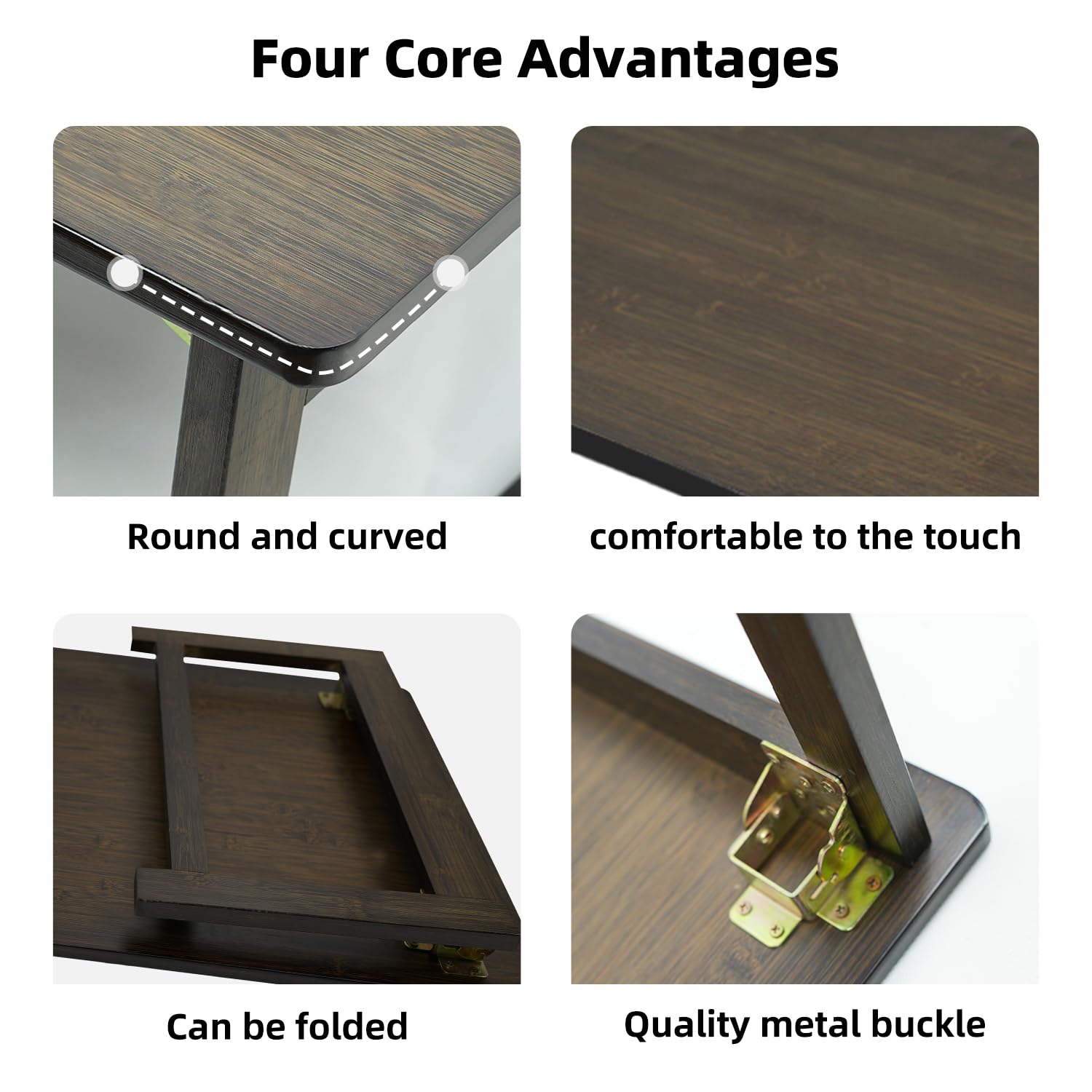 Four Core Advantages

Round and curved

comfortable to the touch

Can be folded

Quality metal buckle