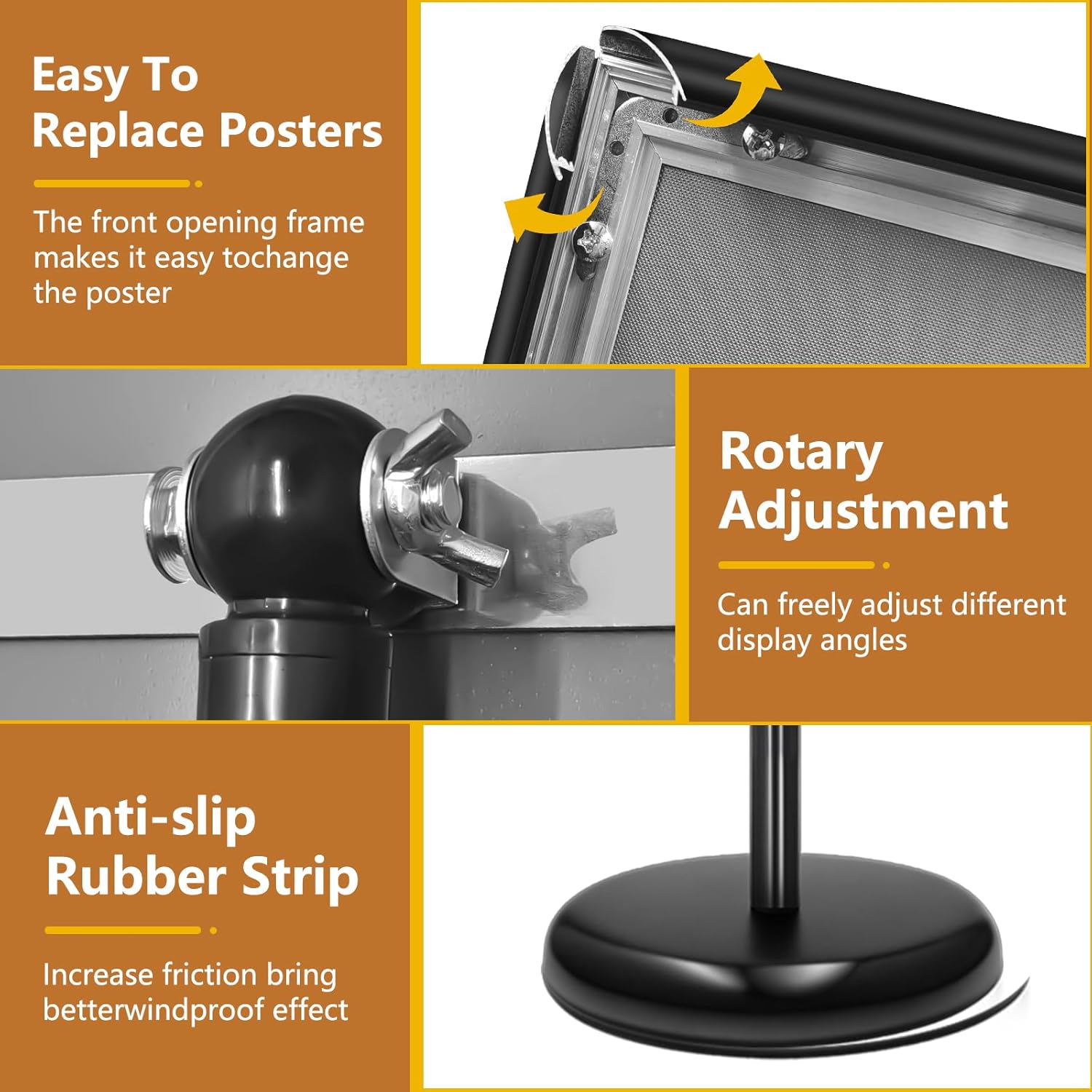 Easy To Replace Posters

The front opening frame makes it easy tochange the poster

Rotary Adjustment

Can freely adjust different display angles

Anti-slip Rubber Strip

Increase friction bring betterwindproof effect