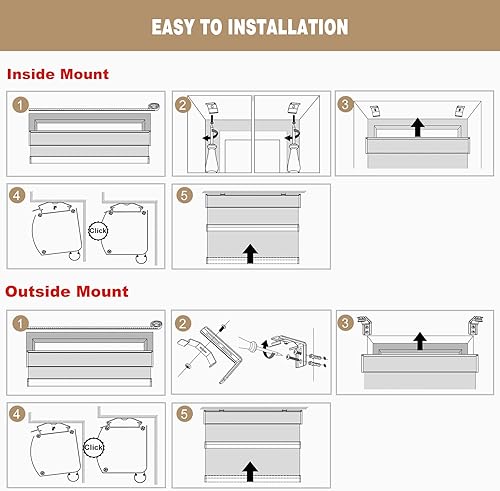 EASY TO INSTALLATION

Inside Mount

1

2

3

4

Click

5

Outside Mount

1

2

3

4

Click

5