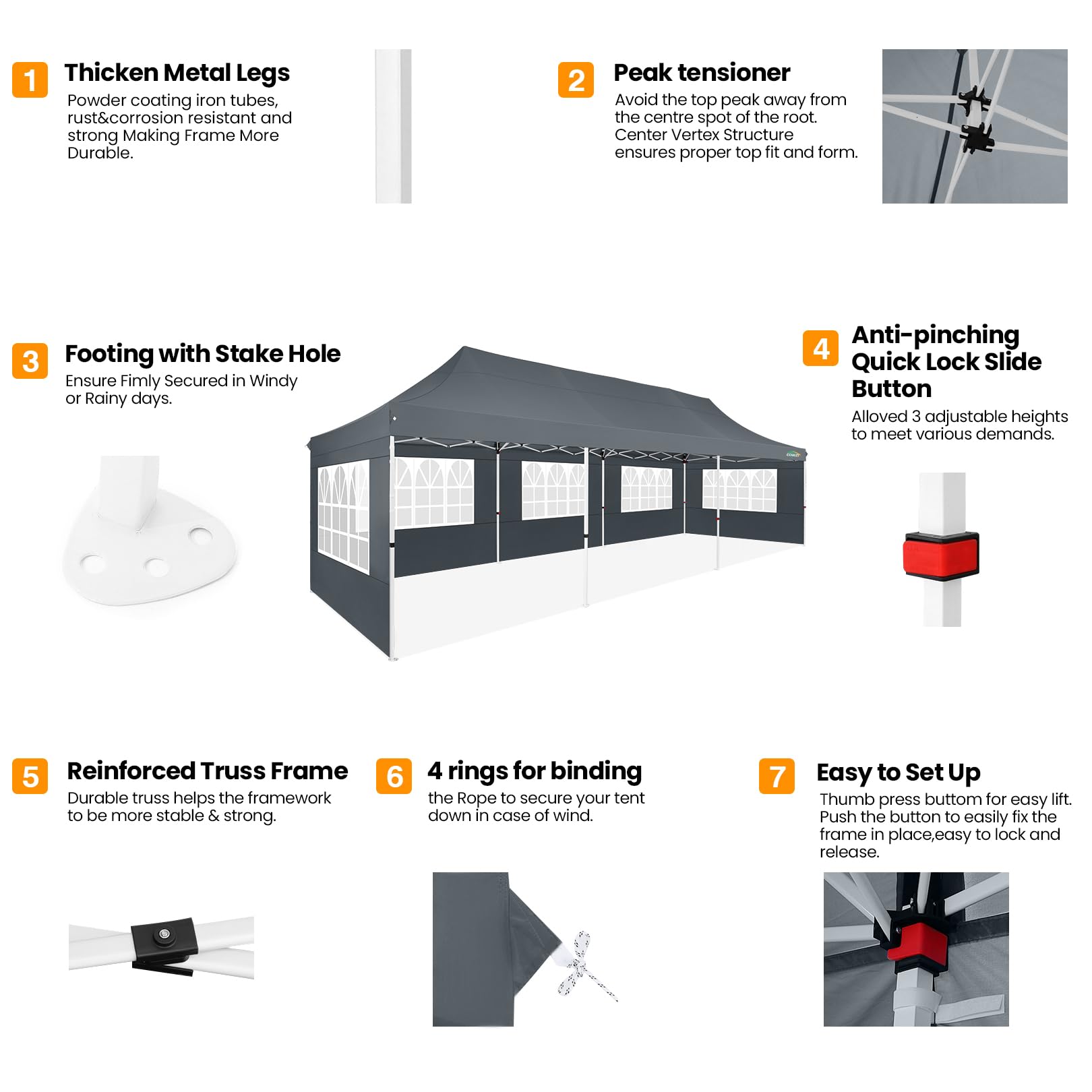 1 Thicken Metal Legs

Powder coating iron tubes, rust&corrosion resistant and strong Making Frame More Durable.

2 Peak tensioner

Avoid the top peak away from the centre spot of the root. Center Vertex Structure ensures proper top fit and form.

3 Footing with Stake Hole

Ensure Fimly Secured in Windy or Rainy days.

4 Anti-pinching Quick Lock Slide Button

Alloved 3 adjustable heights to meet various demands.

5 Reinforced Truss Frame

Durable truss helps the framework to be more stable & strong.

6 4 rings for binding

the Rope to secure your tent down in case of wind.

7 Easy to Set Up

Thumb press buttom for easy lift. Push the button to easily fix the frame in place,easy to lock and release.