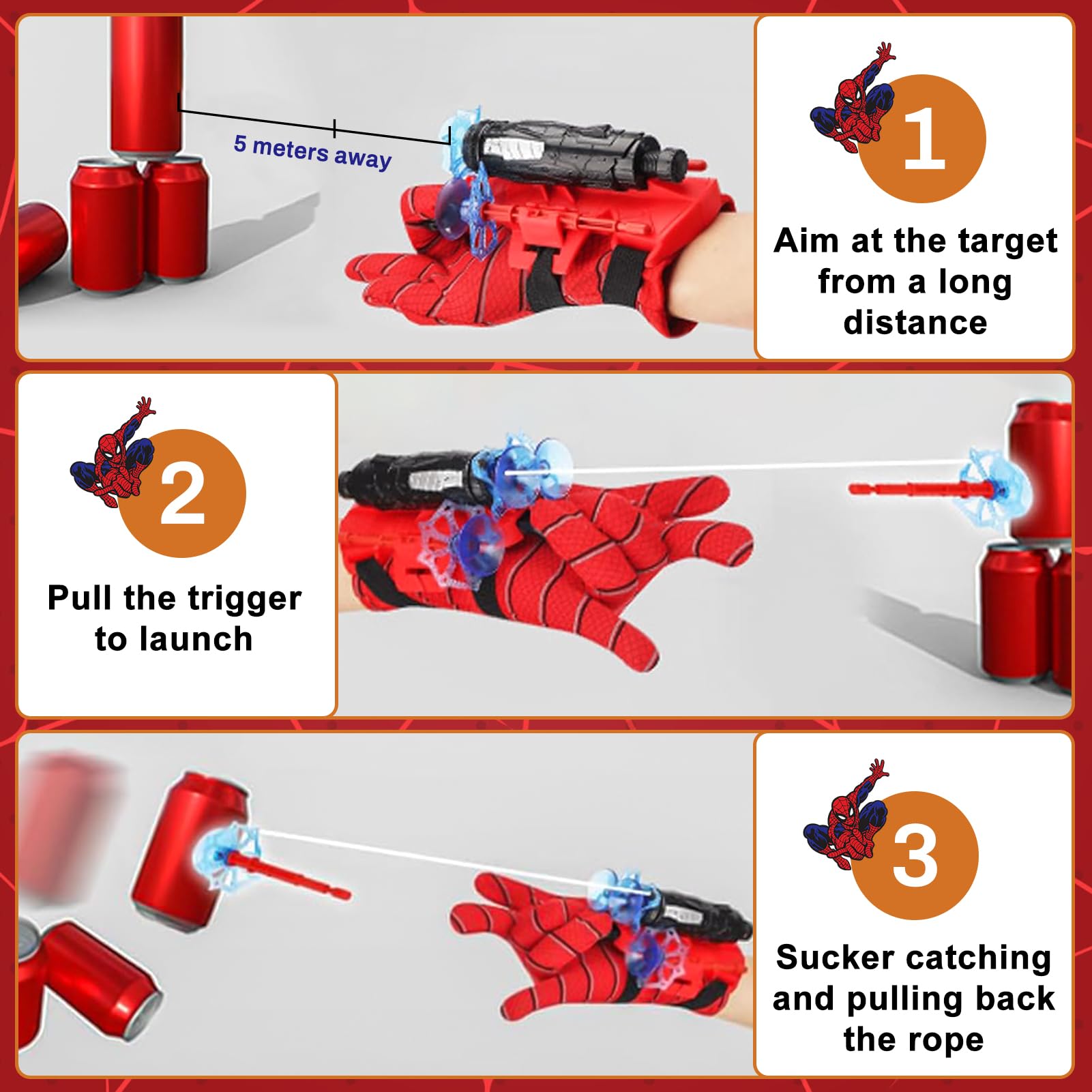 5 meters away

1

Aim at the target from a long distance

2

Pull the trigger to launch

3

Sucker catching and pulling back the rope