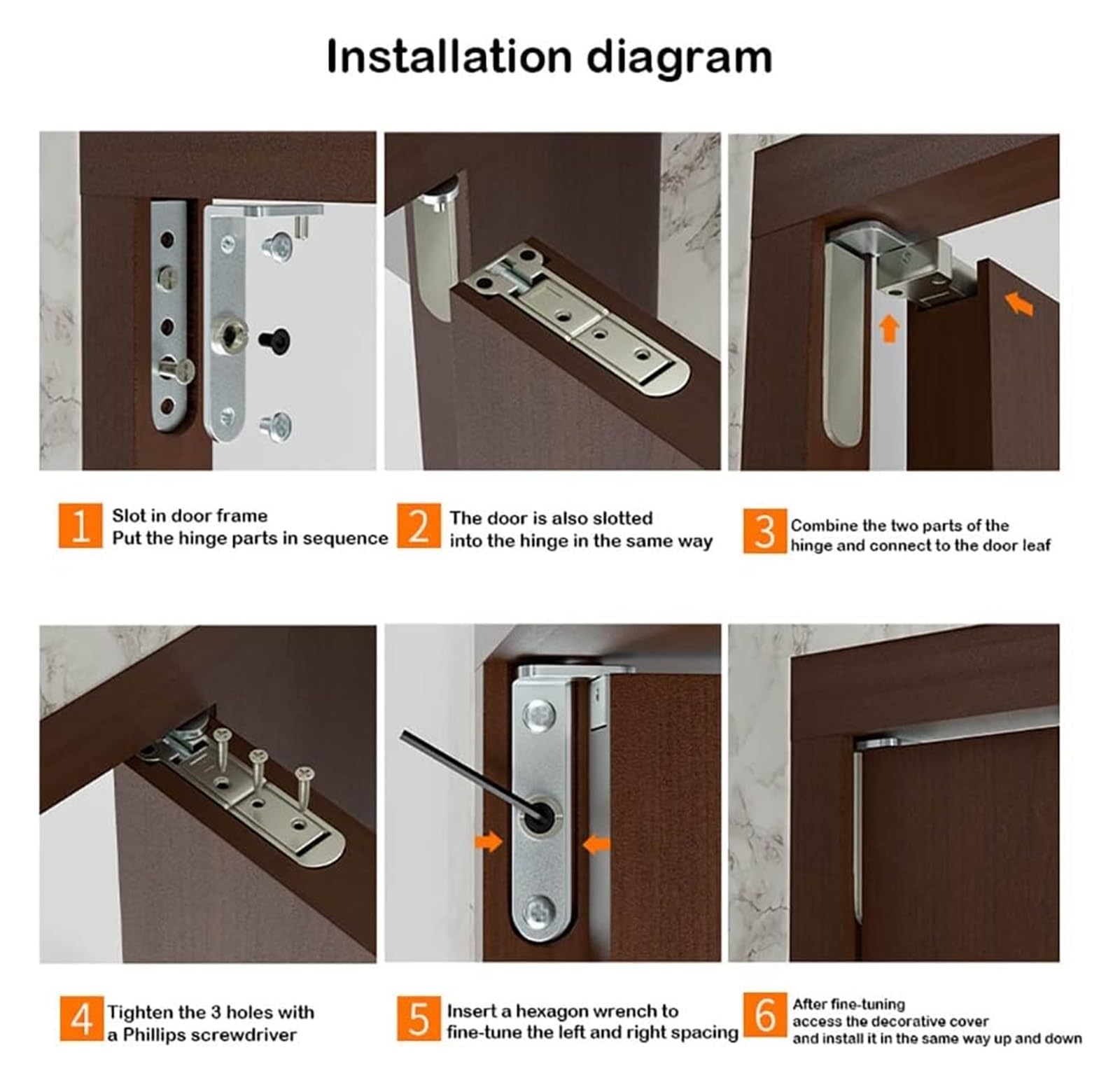 Installation diagram

1 Slot in door frame
Put the hinge parts in sequence

2 The door is also slotted into the hinge in the same way

3 Combine the two parts of the hinge and connect to the door leaf

4 Tighten the 3 holes with a Phillips screwdriver

5 Insert a hexagon wrench to fine-tune the left and right spacing

6 After fine-tuning access the decorative cover and install it in the same way up and down