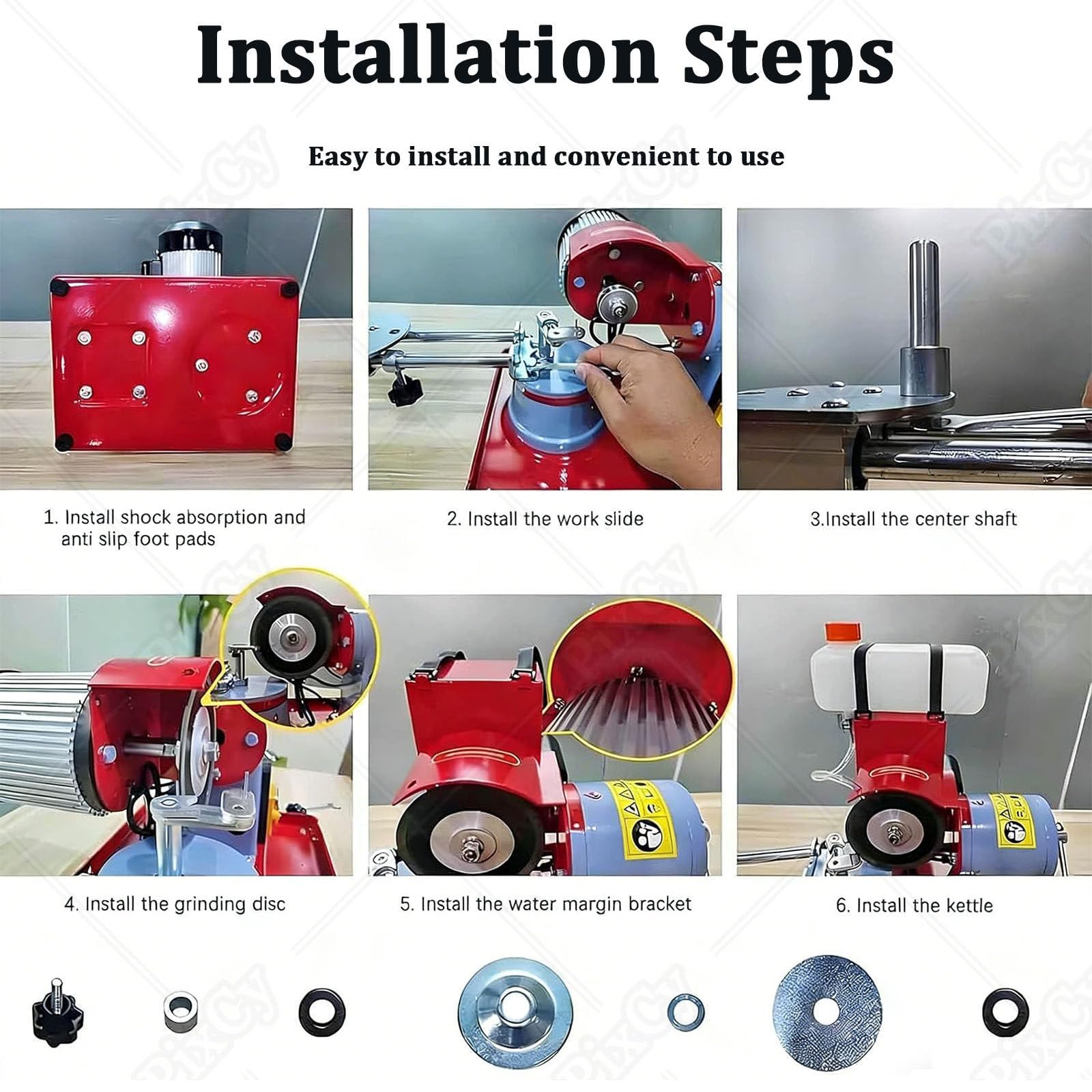 Installation Steps

Easy to install and convenient to use

1. Install shock absorption and anti slip foot pads

2. Install the work slide

3.Install the center shaft

4. Install the grinding disc

5. Install the water margin bracket

6. Install the kettle