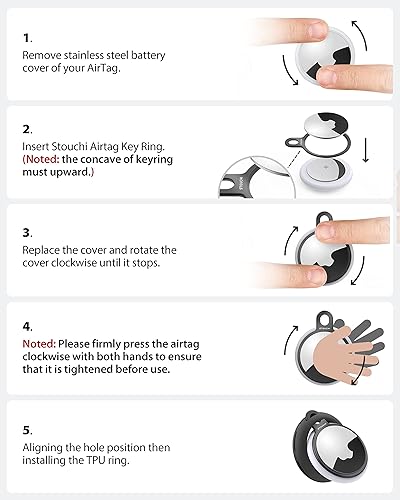 1.
Remove stainless steel battery cover of your AirTag.

2.
Insert Stouchi Airtag Key Ring.
(Noted: the concave of keyring must upward.)

3.
Replace the cover and rotate the cover clockwise until it stops.

4.
Noted: Please firmly press the airtag clockwise with both hands to ensure that it is tightened before use.

5.
Aligning the hole position then installing the TPU ring.