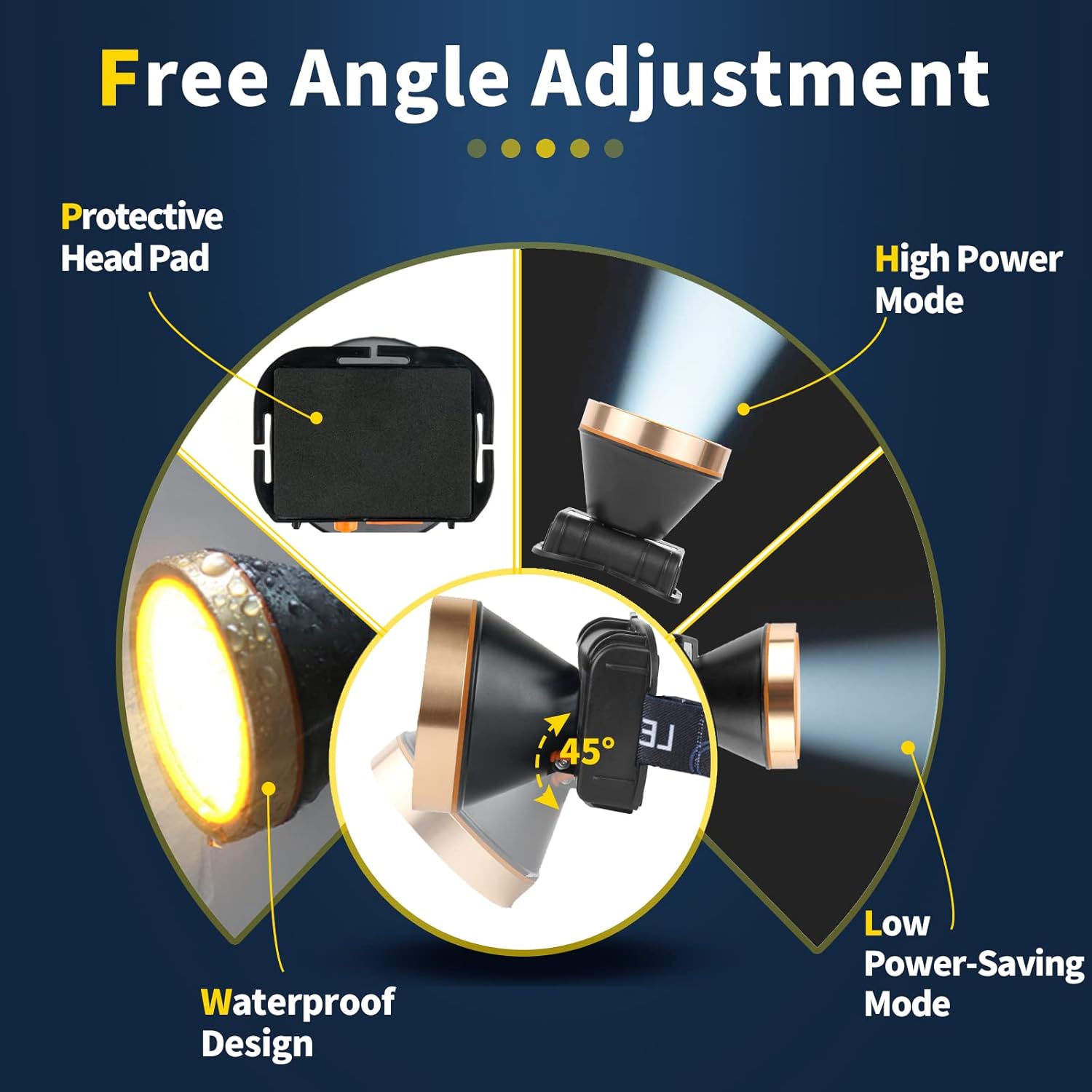 Free Angle Adjustment

Protective Head Pad

High Power Mode

45°

LE

Waterproof Design

Low Power-Saving Mode