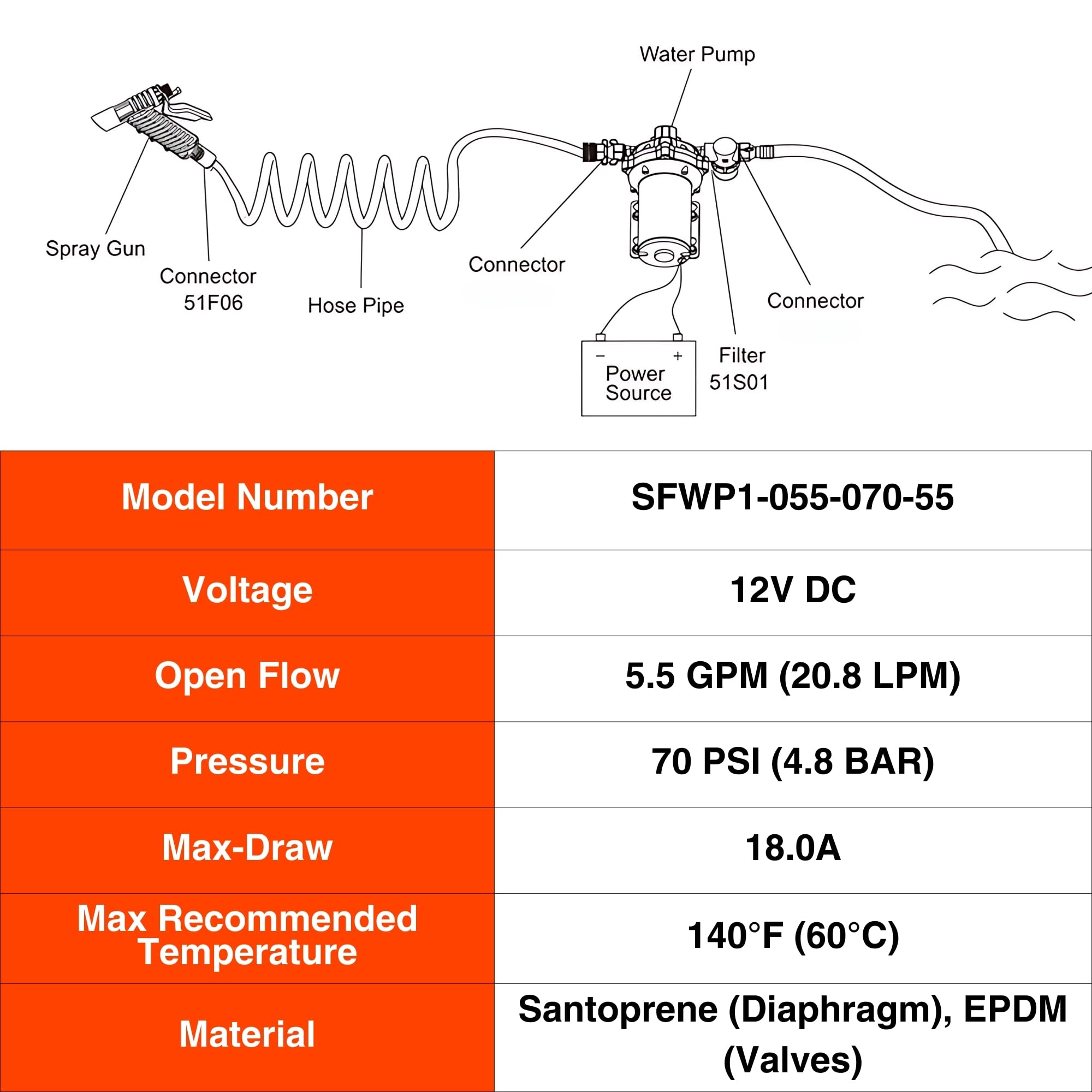 Water Pump

Spray Gun

Connector 51F06

Hose Pipe

Connector

Connector

Filter 51S01

− +
Power Source

| Model Number | SFWP1-055-070-55 |
|---|---|
| Voltage | 12V DC |
| Open Flow | 5.5 GPM (20.8 LPM) |
| Pressure | 70 PSI (4.8 BAR) |
| Max-Draw | 18.0A |
| Max Recommended Temperature | 140°F (60°C) |
| Material | Santoprene (Diaphragm), EPDM (Valves) |