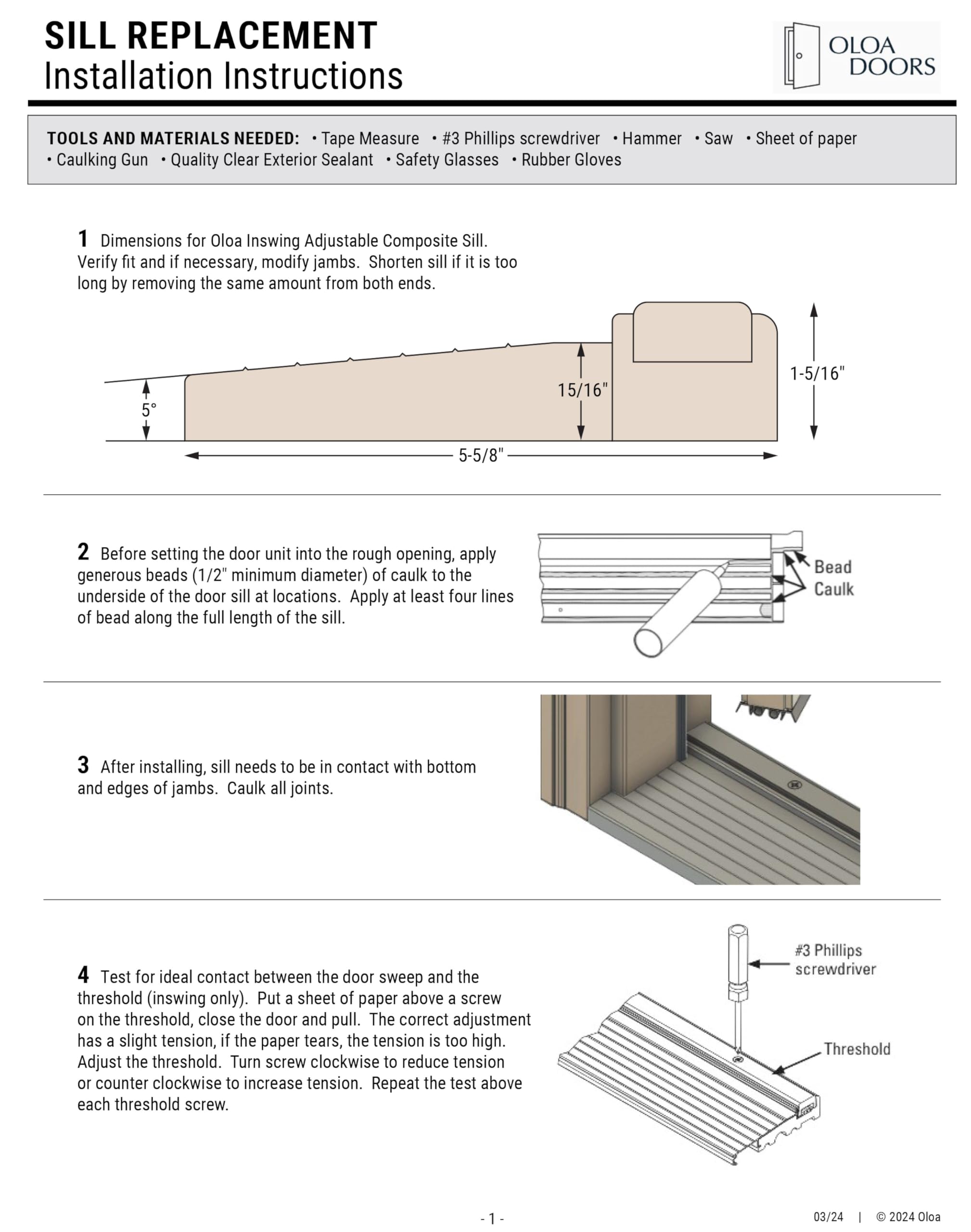 SILL REPLACEMENT
Installation Instructions

OLOA DOORS

TOOLS AND MATERIALS NEEDED: • Tape Measure • #3 Phillips screwdriver • Hammer • Saw • Sheet of paper • Caulking Gun • Quality Clear Exterior Sealant • Safety Glasses • Rubber Gloves

1 Dimensions for Oloa Inswing Adjustable Composite Sill. Verify fit and if necessary, modify jambs. Shorten sill if it is too long by removing the same amount from both ends.

5°
15/16"
1-5/16"
5-5/8"

2 Before setting the door unit into the rough opening, apply generous beads (1/2" minimum diameter) of caulk to the underside of the door sill at locations. Apply at least four lines of bead along the full length of the sill.

Bead
Caulk

3 After installing, sill needs to be in contact with bottom and edges of jambs. Caulk all joints.

4 Test for ideal contact between the door sweep and the threshold (inswing only). Put a sheet of paper above a screw on the threshold, close the door and pull. The correct adjustment has a slight tension, if the paper tears, the tension is too high. Adjust the threshold. Turn screw clockwise to reduce tension or counter clockwise to increase tension. Repeat the test above each threshold screw.

#3 Phillips screwdriver
Threshold

- 1 -
03/24 | © 2024 Oloa