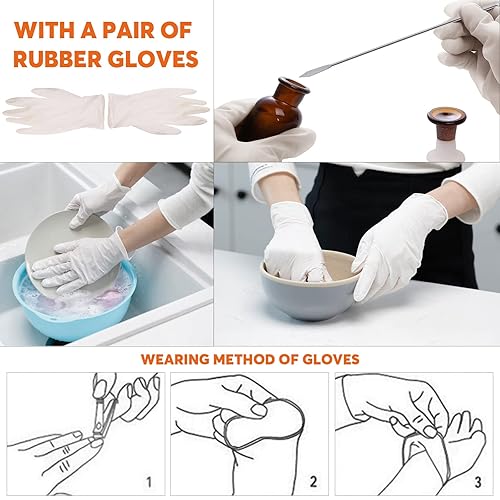 WITH A PAIR OF RUBBER GLOVES

WEARING METHOD OF GLOVES

1

2

3