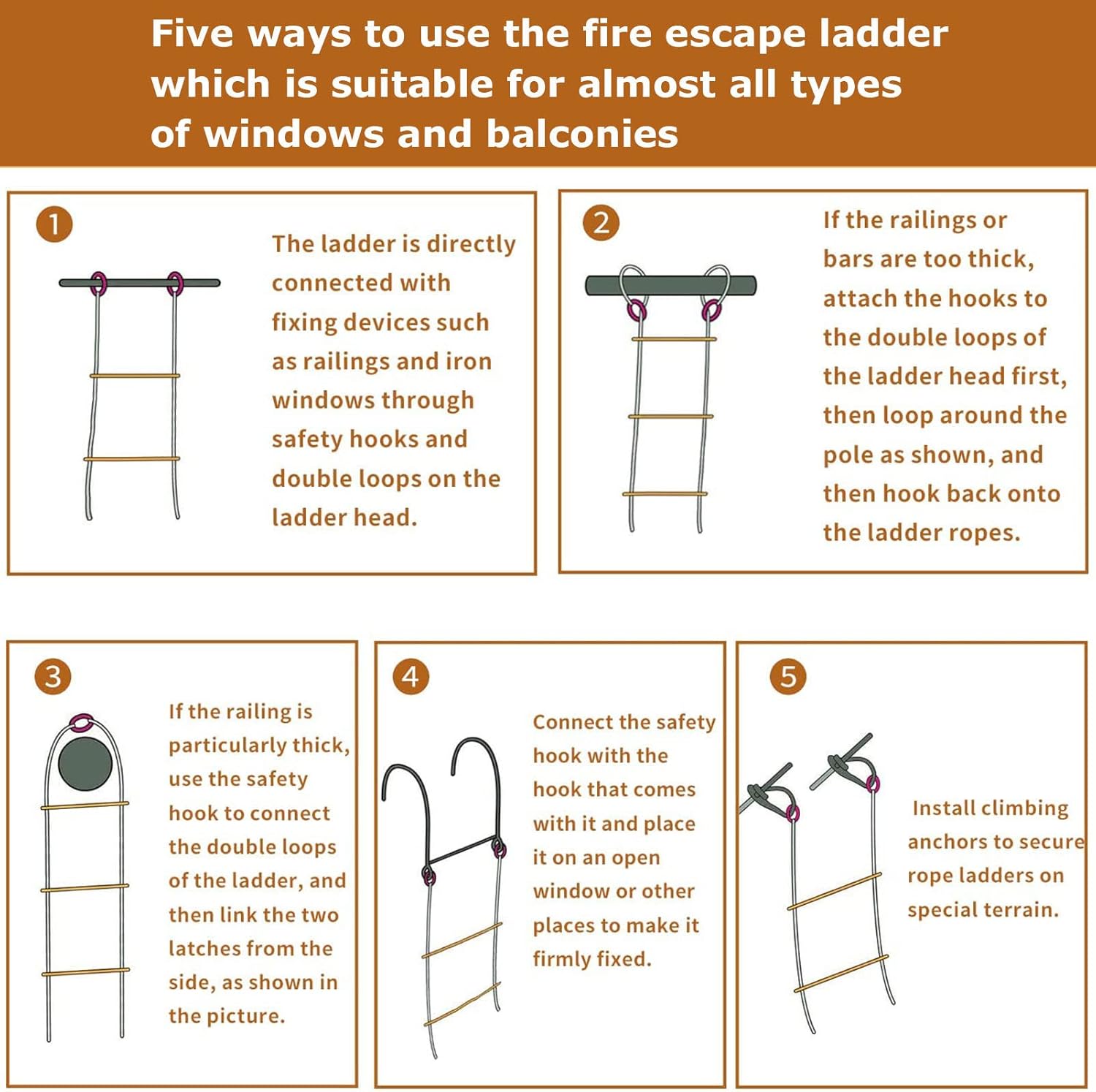 Five ways to use the fire escape ladder which is suitable for almost all types of windows and balconies

1

The ladder is directly connected with fixing devices such as railings and iron windows through safety hooks and double loops on the ladder head.

2

If the railings or bars are too thick, attach the hooks to the double loops of the ladder head first, then loop around the pole as shown, and then hook back onto the ladder ropes.

3

If the railing is particularly thick, use the safety hook to connect the double loops of the ladder, and then link the two latches from the side, as shown in the picture.

4

Connect the safety hook with the hook that comes with it and place it on an open window or other places to make it firmly fixed.

5

Install climbing anchors to secure rope ladders on special terrain.