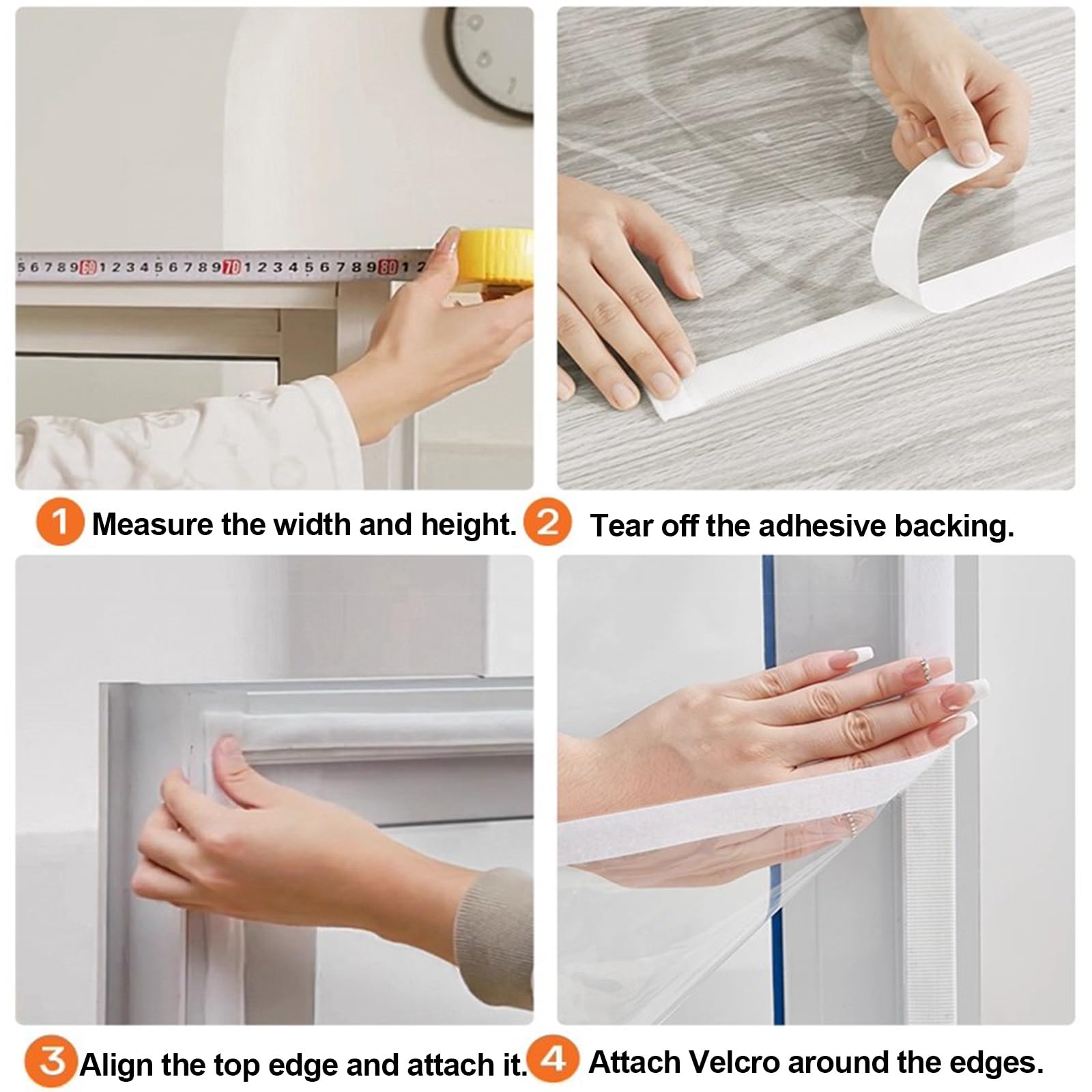 5 6 7 8 9 60 1 2 3 4 5 6 7 8 9 70 1 2 3 4 5 6 7 8 9 80 1 2

1 Measure the width and height.

2 Tear off the adhesive backing.

3 Align the top edge and attach it.

4 Attach Velcro around the edges.