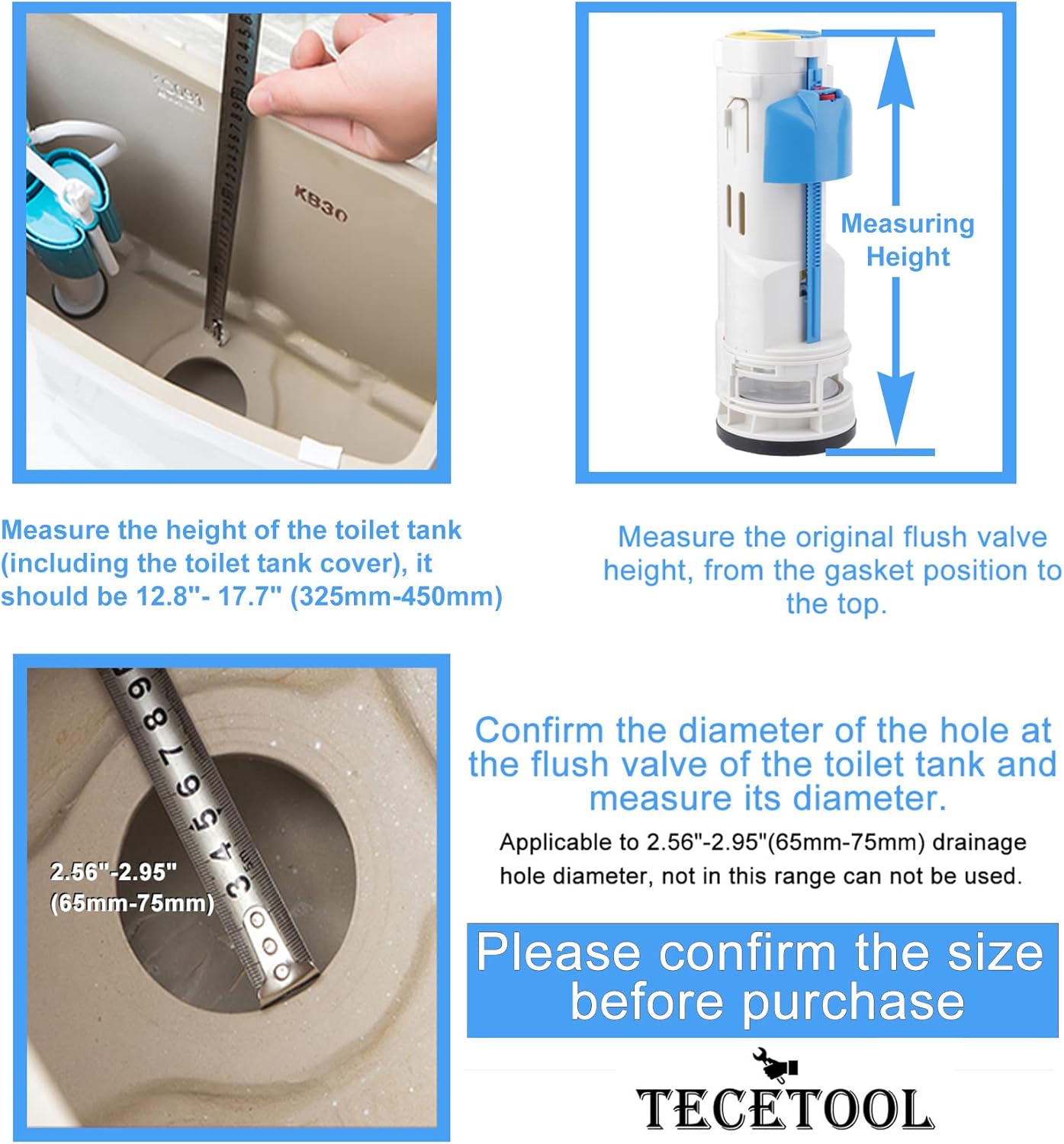 KB30

Measuring Height

Measure the height of the toilet tank (including the toilet tank cover), it should be 12.8"- 17.7" (325mm-450mm)

Measure the original flush valve height, from the gasket position to the top.

2.56"-2.95" (65mm-75mm)

Confirm the diameter of the hole at the flush valve of the toilet tank and measure its diameter.

Applicable to 2.56"-2.95"(65mm-75mm) drainage hole diameter, not in this range can not be used.

Please confirm the size before purchase

TECETOOL