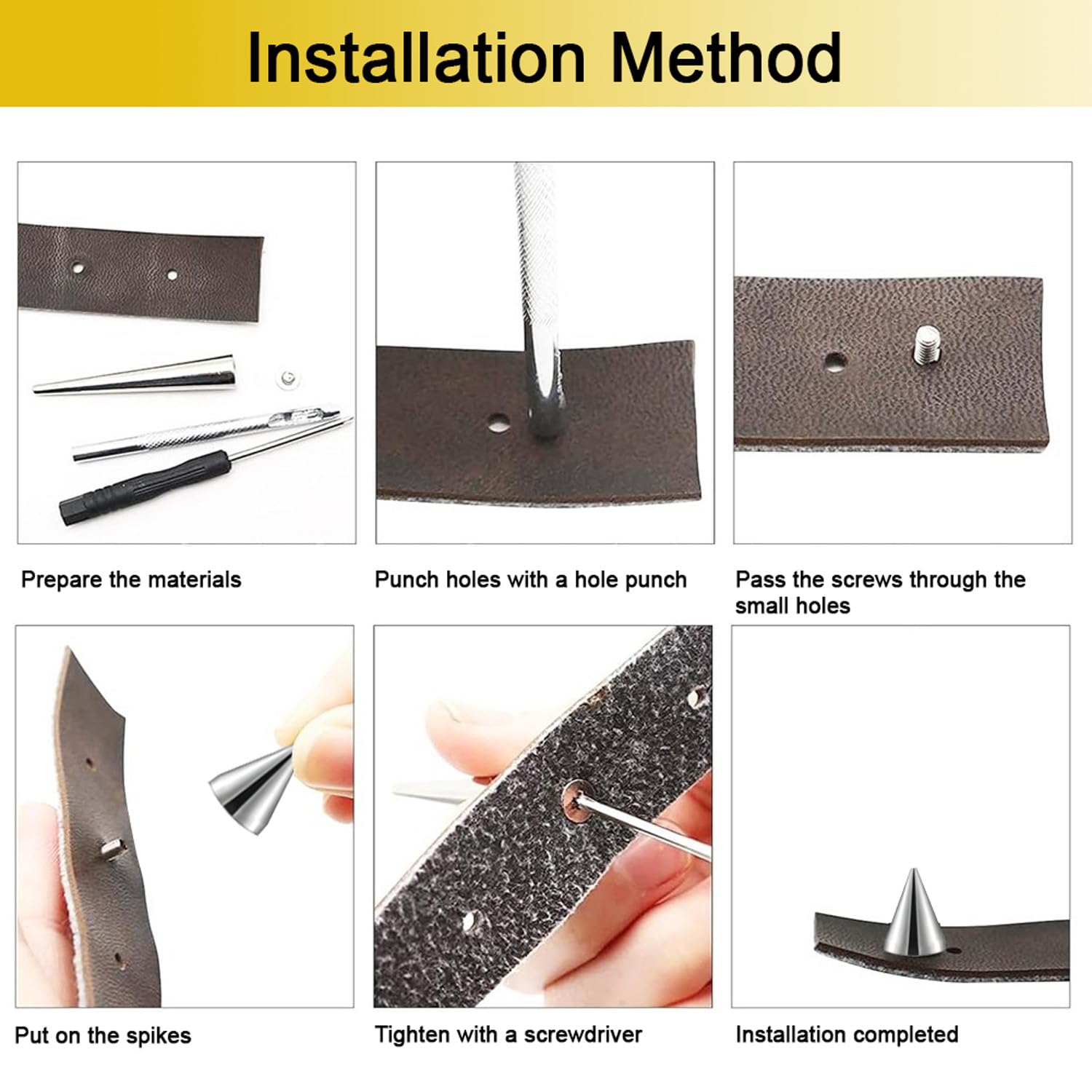 Installation Method

Prepare the materials

Punch holes with a hole punch

Pass the screws through the small holes

Put on the spikes

Tighten with a screwdriver

Installation completed