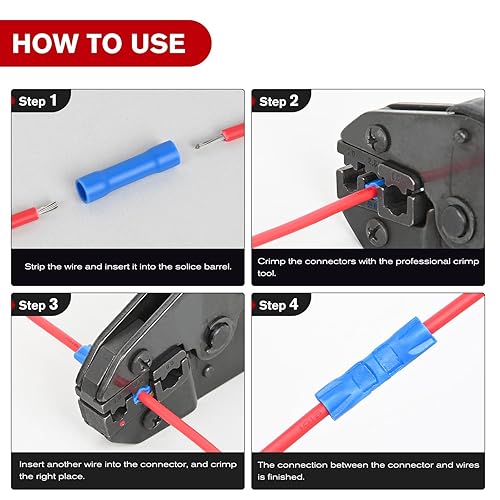 HOW TO USE

Step 1

Strip the wire and insert it into the solice barrel.

Step 2

Crimp the connectors with the professional crimp tool.

Step 3

Insert another wire into the connector, and crimp the right place.

Step 4

The connection between the connector and wires is finished.