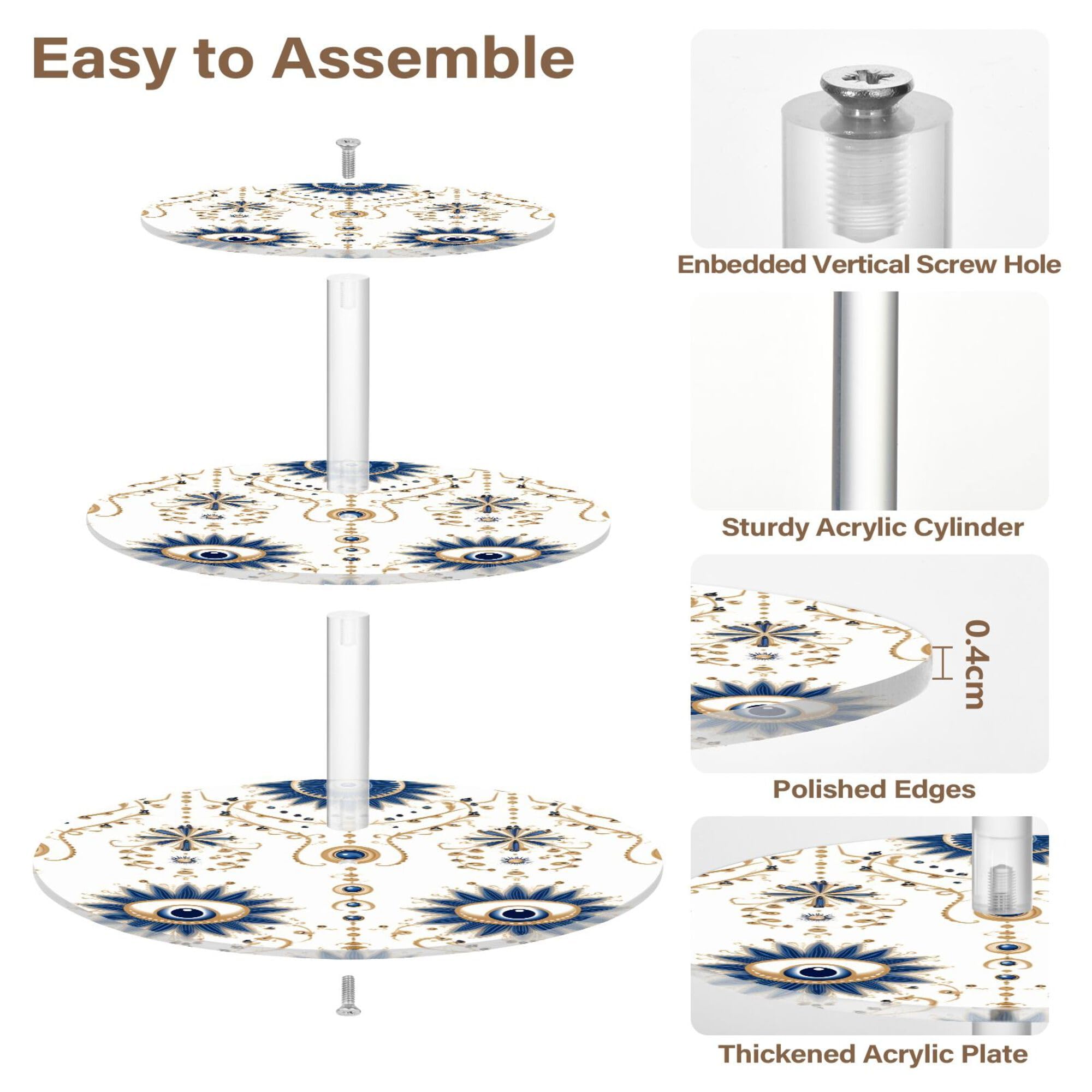 Easy to Assemble

Enbedded Vertical Screw Hole

Sturdy Acrylic Cylinder

0.4cm

Polished Edges

Thickened Acrylic Plate