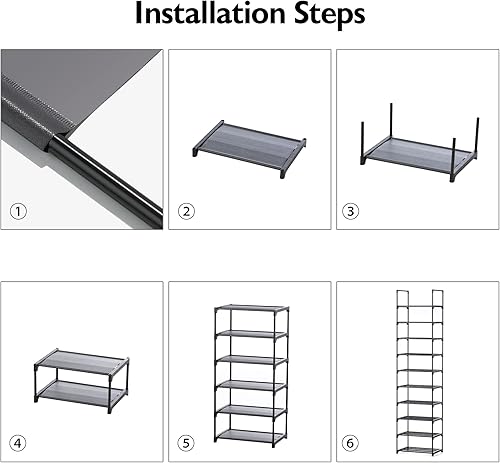 Installation Steps

①

②

③

④

⑤

⑥