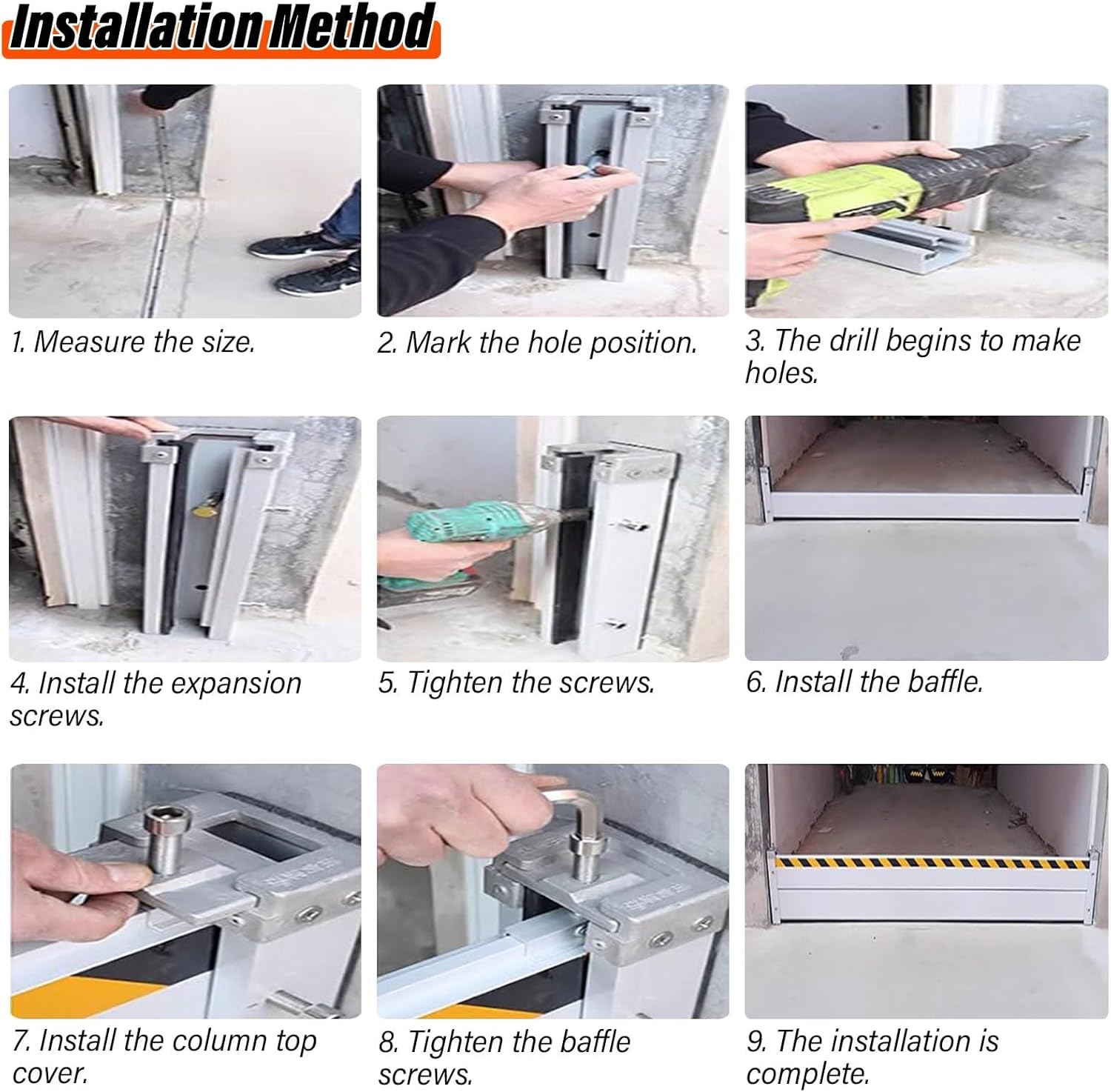 Installation Method

1. Measure the size.

2. Mark the hole position.

3. The drill begins to make holes.

4. Install the expansion screws.

5. Tighten the screws.

6. Install the baffle.

7. Install the column top cover.

8. Tighten the baffle screws.

9. The installation is complete.