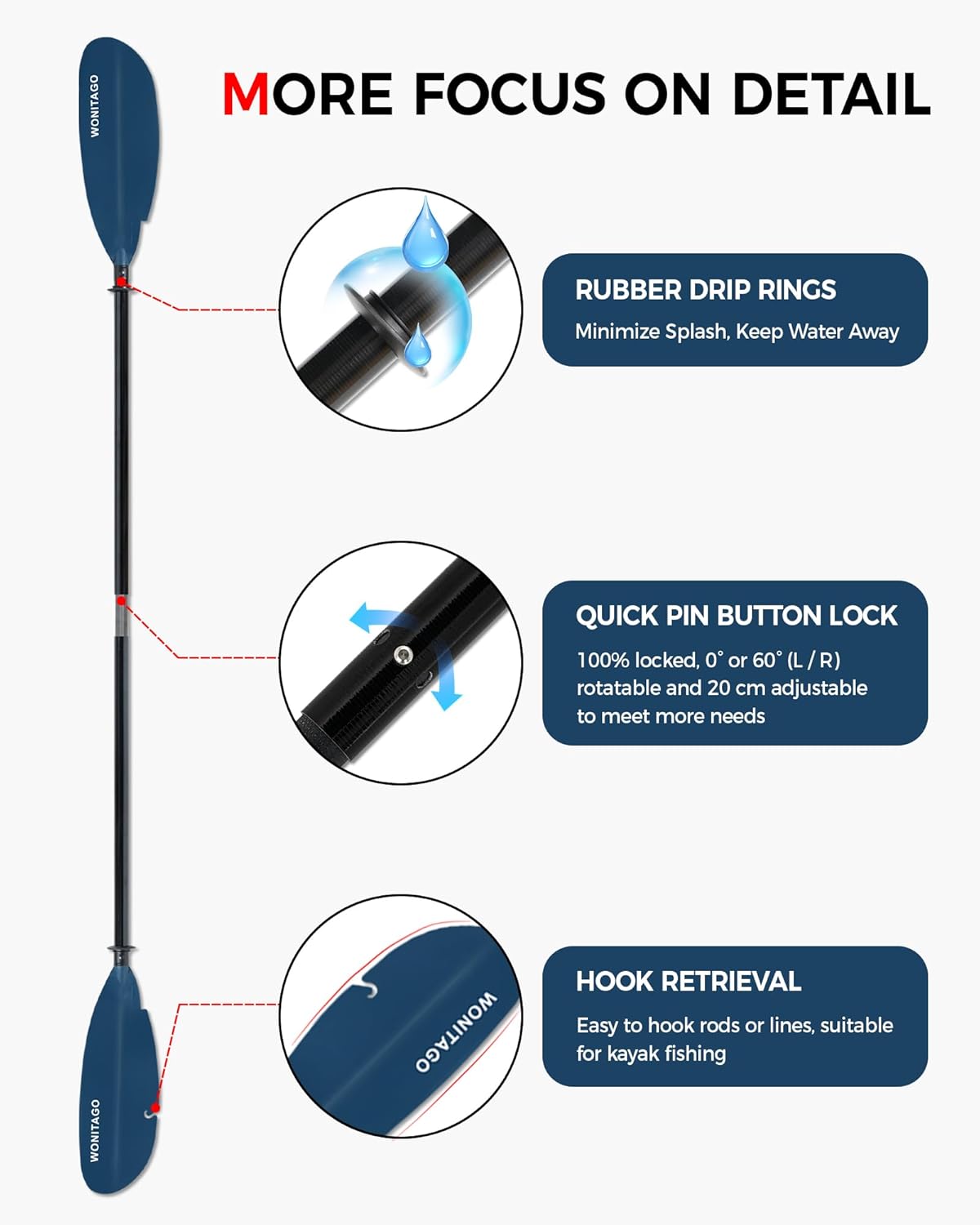 MORE FOCUS ON DETAIL

WONITAGO

RUBBER DRIP RINGS
Minimize Splash, Keep Water Away

QUICK PIN BUTTON LOCK
100% locked, 0° or 60° (L / R) rotatable and 20 cm adjustable to meet more needs

WONITAGO

HOOK RETRIEVAL
Easy to hook rods or lines, suitable for kayak fishing

WONITAGO