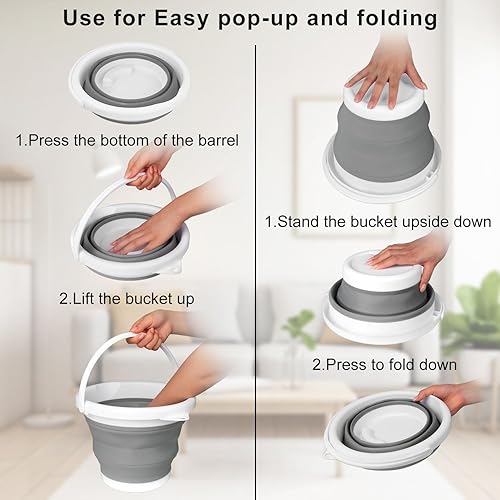 Use for Easy pop-up and folding

1.Press the bottom of the barrel

2.Lift the bucket up

1.Stand the bucket upside down

2.Press to fold down