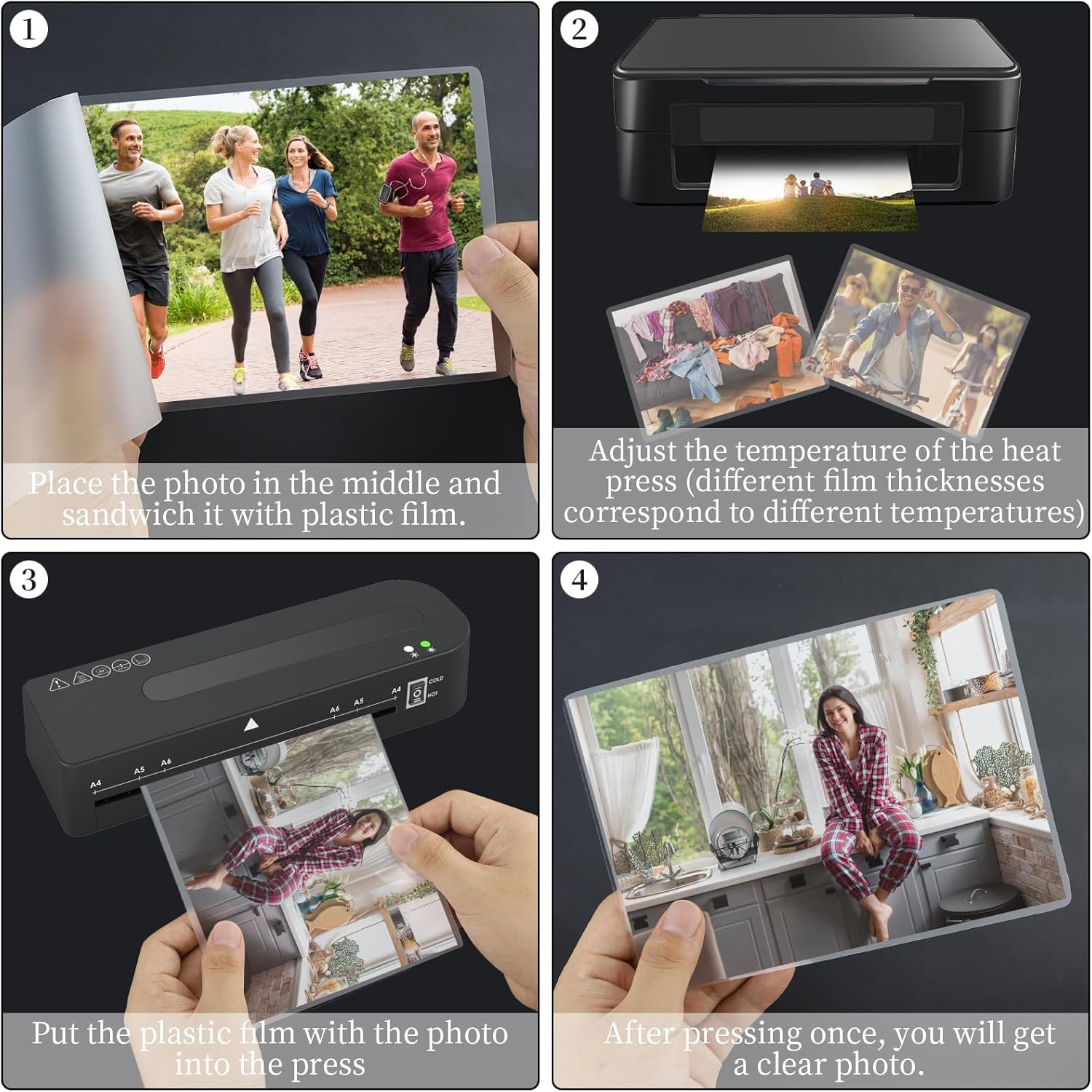 1

Place the photo in the middle and sandwich it with plastic film.

2

Adjust the temperature of the heat press (different film thicknesses correspond to different temperatures)

3

A4 A5 A6 A6 A5 A4 COLD HOT

Put the plastic film with the photo into the press

4

After pressing once, you will get a clear photo.